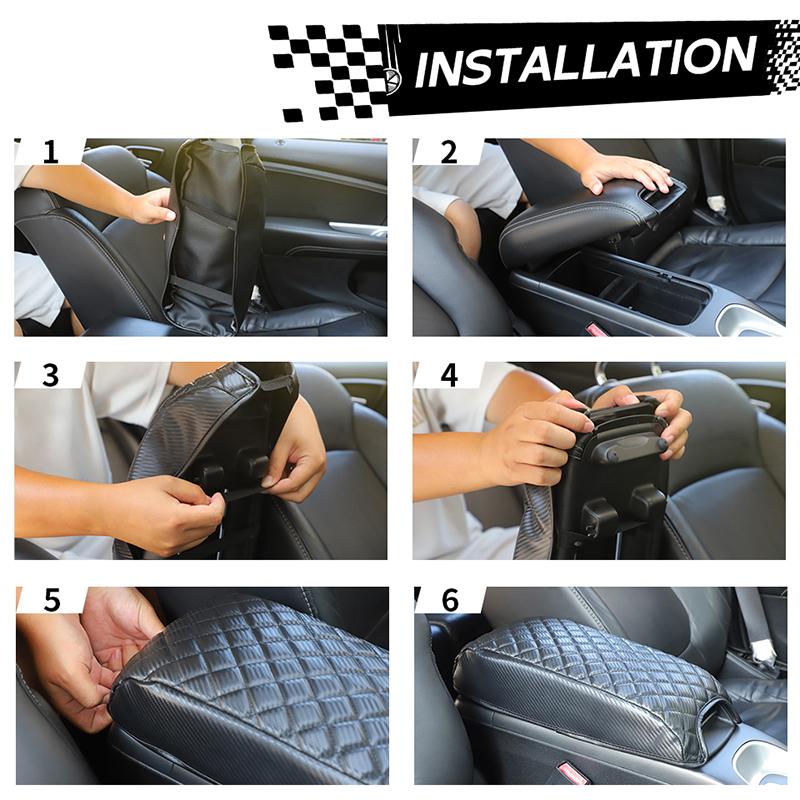 INSTALLATION

1

2

3

4

5

6