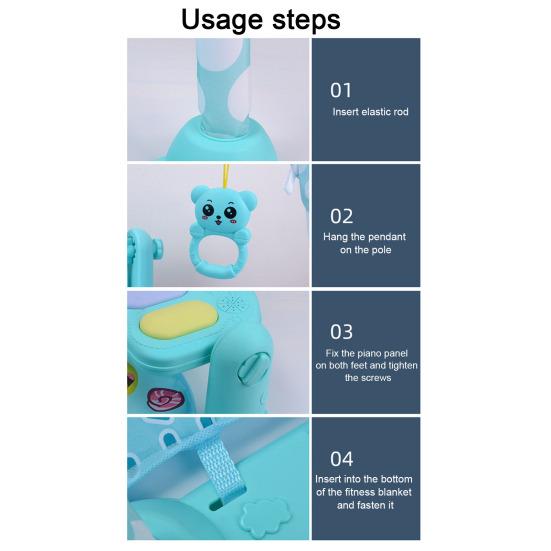 Usage steps

01
Insert elastic rod

02
Hang the pendant on the pole

03
Fix the piano panel on both feet and tighten the screws

04
Insert into the bottom of the fitness blanket and fasten it