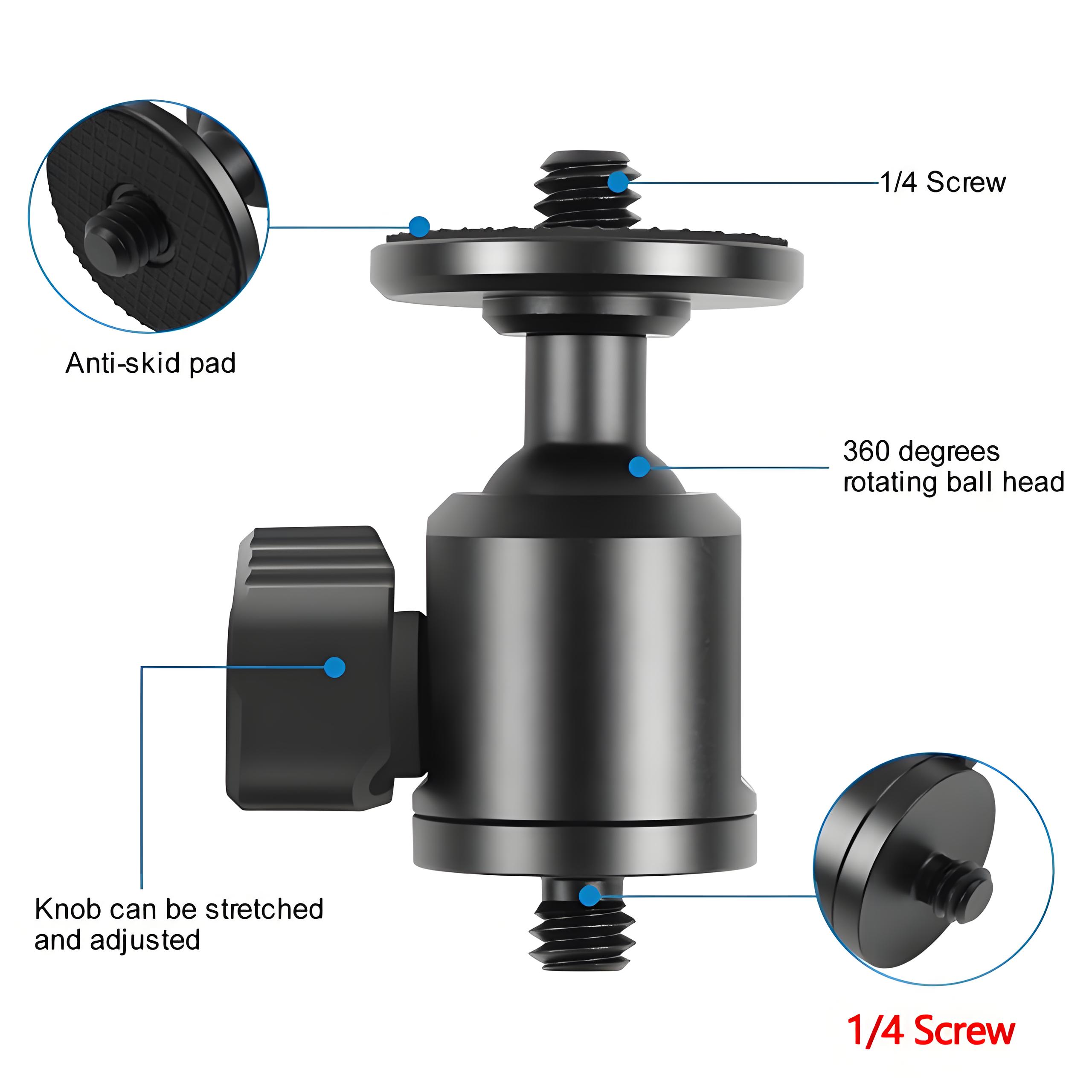 1/4 Screw

Anti-skid pad

360 degrees rotating ball head

Knob can be stretched and adjusted

1/4 Screw