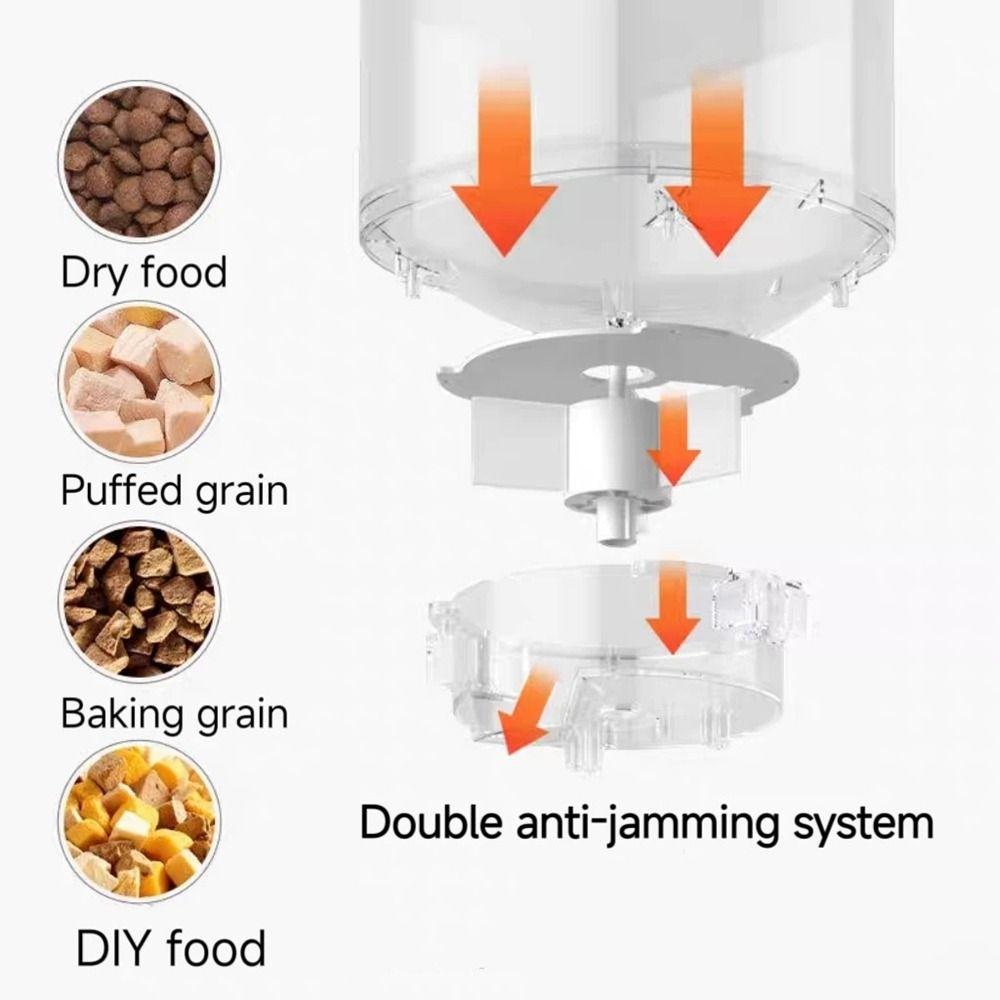 Dry food

Puffed grain

Baking grain

DIY food

Double anti-jamming system