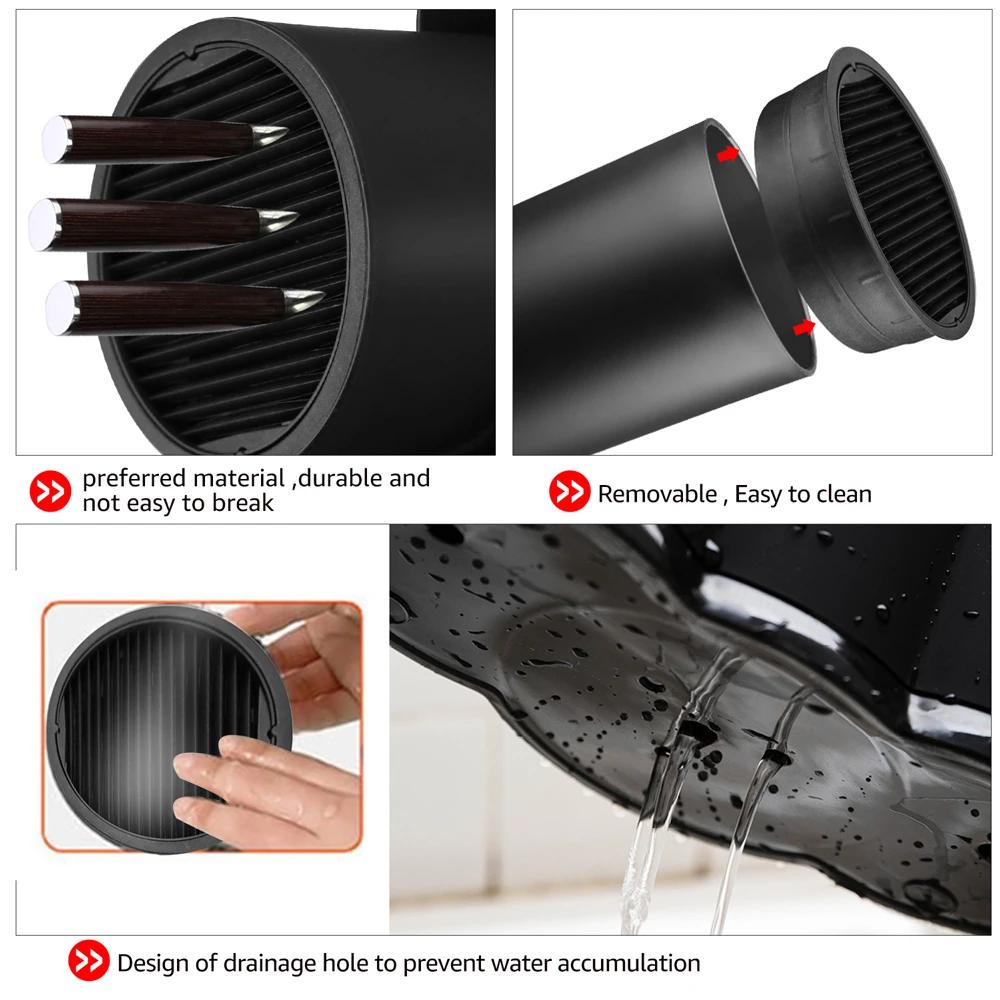 preferred material ,durable and not easy to break

Removable , Easy to clean

Design of drainage hole to prevent water accumulation