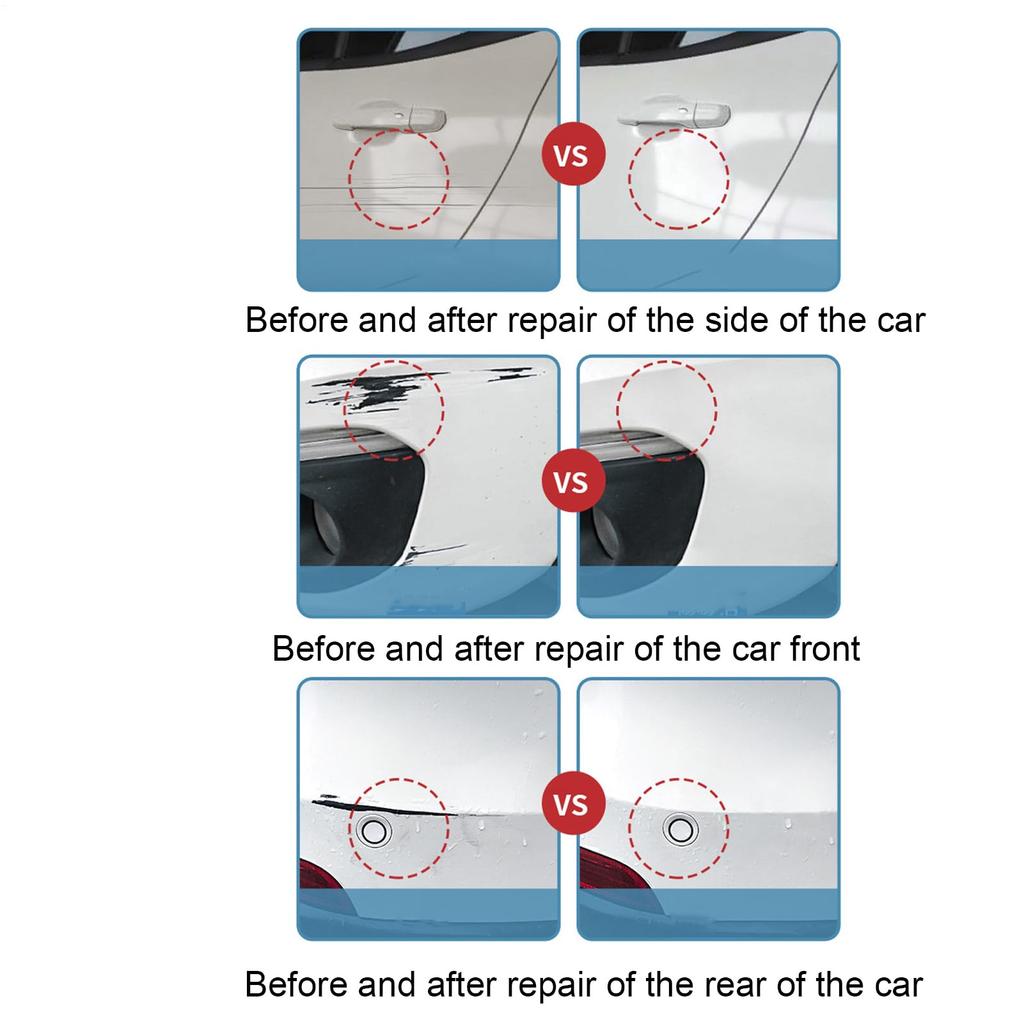 VS

Before and after repair of the side of the car

VS

Before and after repair of the car front

VS

Before and after repair of the rear of the car