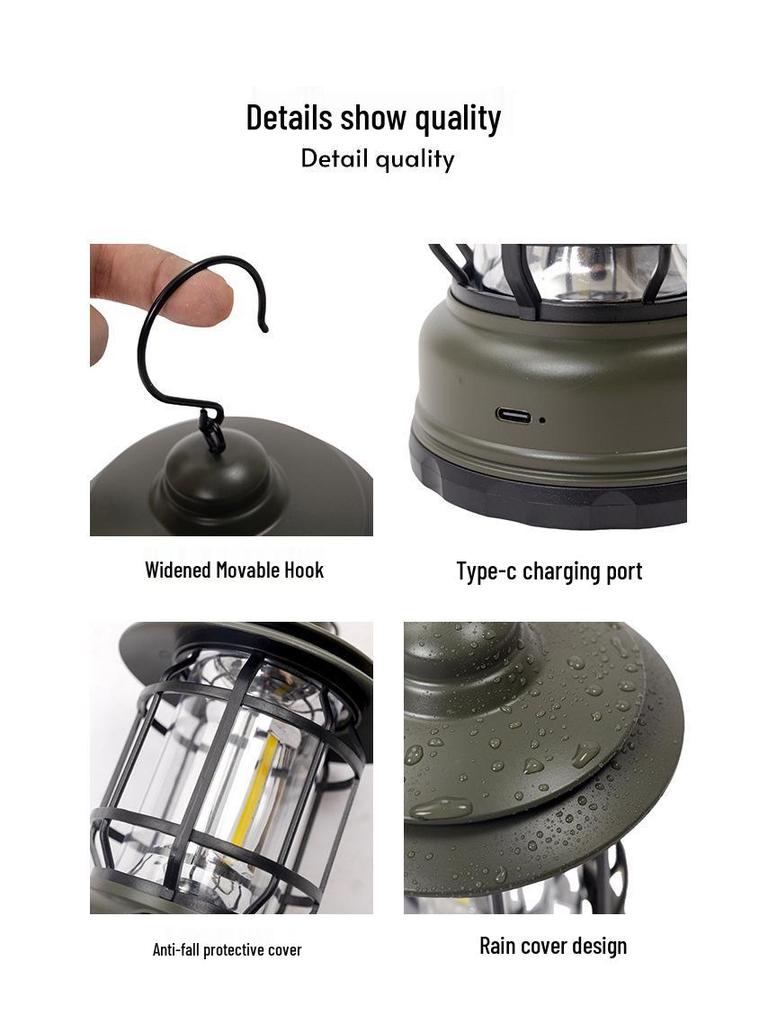 Details show quality
Detail quality

Widened Movable Hook

Type-c charging port

Anti-fall protective cover

Rain cover design