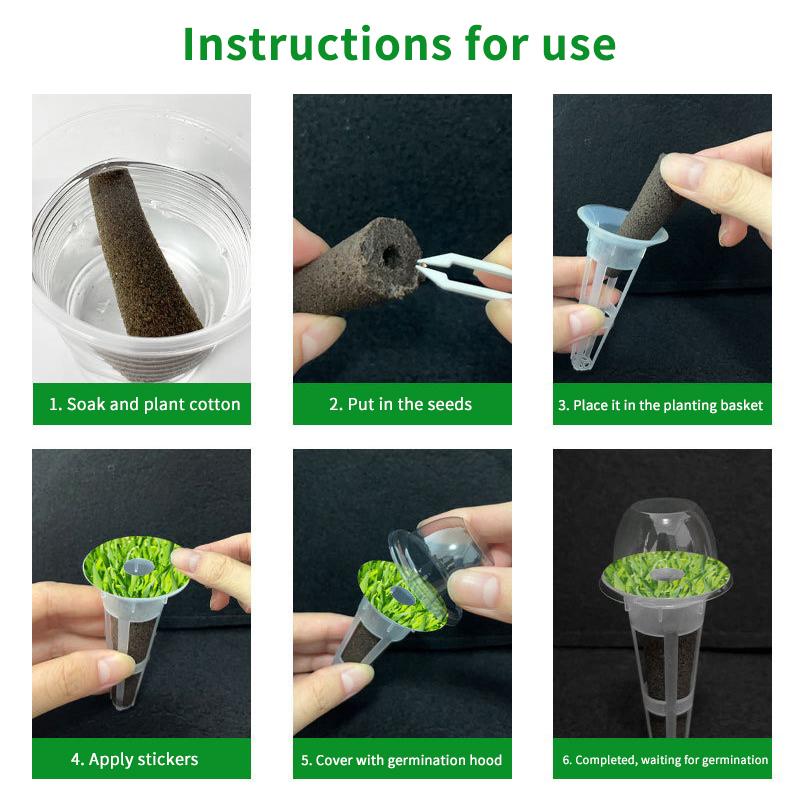 Instructions for use

1. Soak and plant cotton

2. Put in the seeds

3. Place it in the planting basket

4. Apply stickers

5. Cover with germination hood

6. Completed, waiting for germination