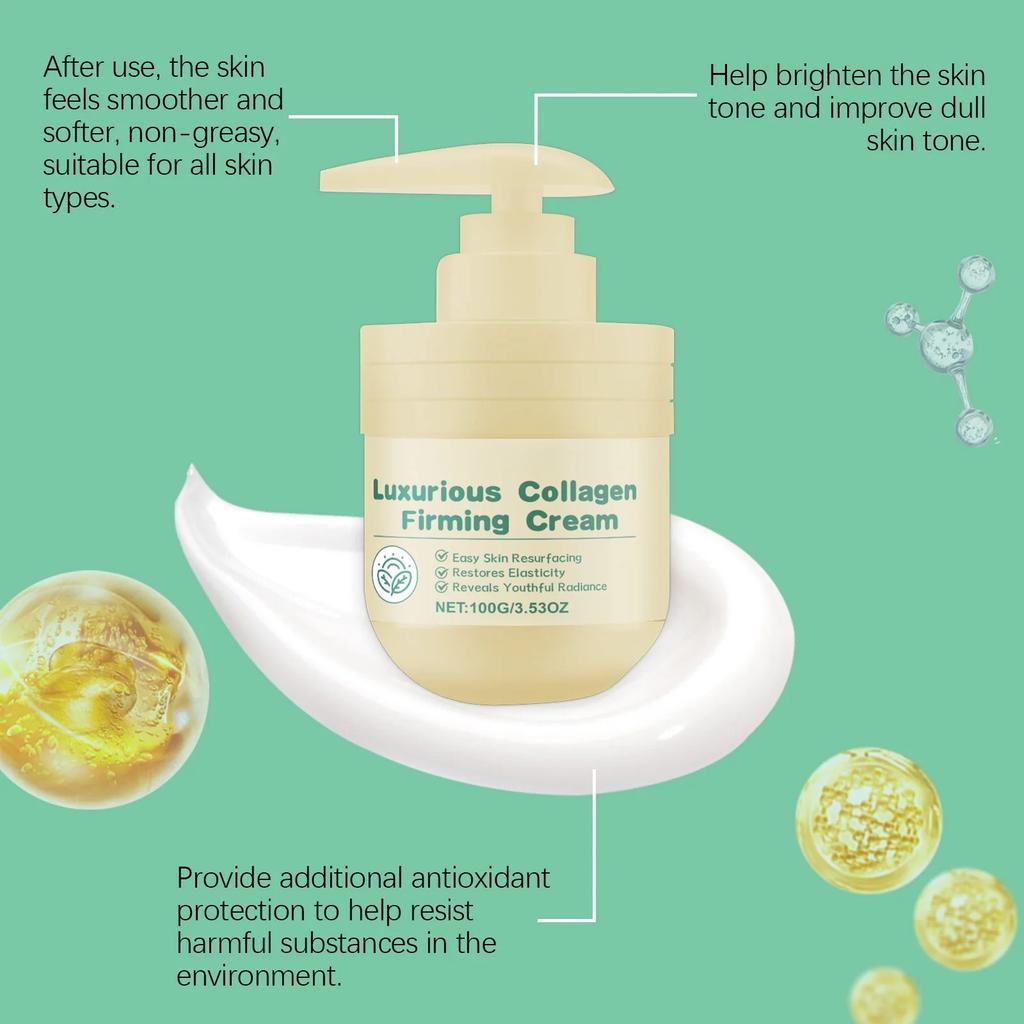 After use, the skin feels smoother and softer, non-greasy, suitable for all skin types.

Help brighten the skin tone and improve dull skin tone.

Luxurious Collagen Firming Cream

Easy Skin Resurfacing
Restores Elasticity
Reveals Youthful Radiance

NET:100G/3.53OZ

Provide additional antioxidant protection to help resist harmful substances in the environment.