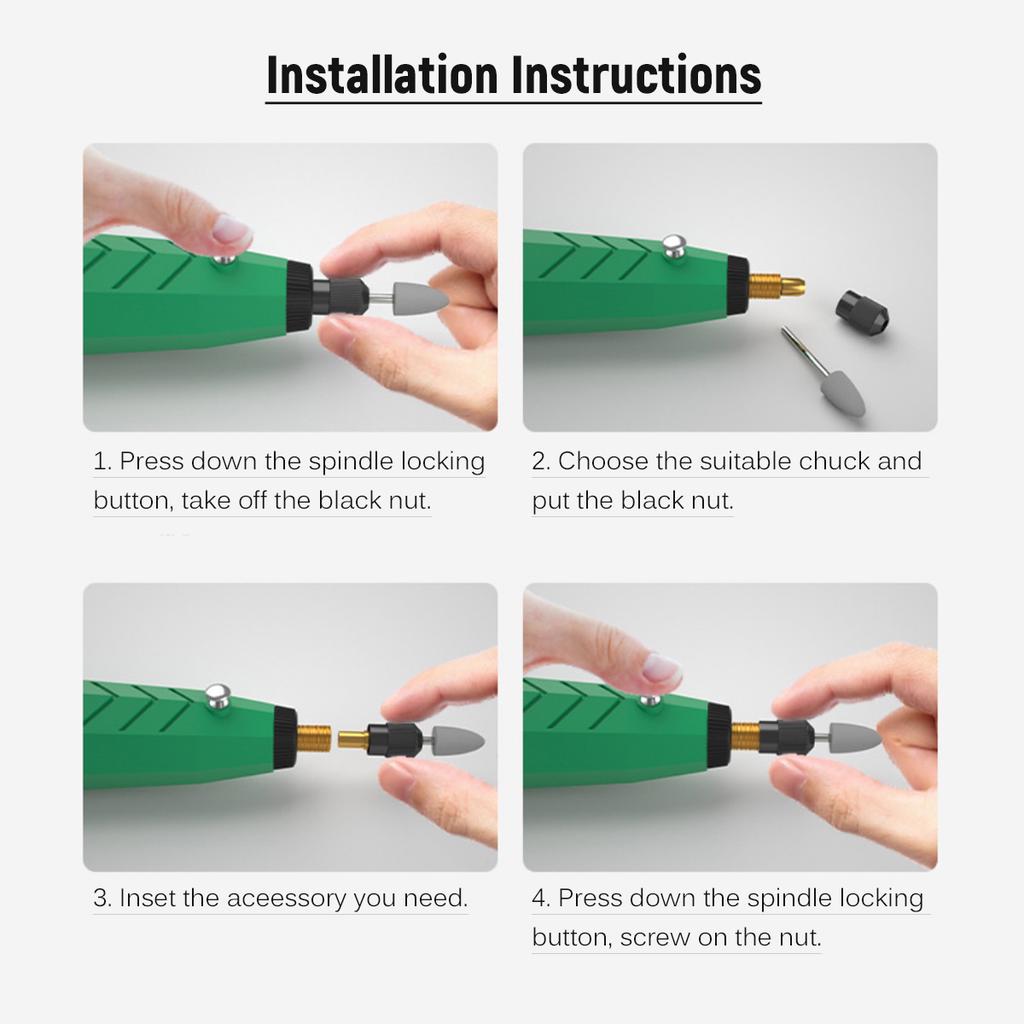 Installation Instructions

1. Press down the spindle locking button, take off the black nut.

2. Choose the suitable chuck and put the black nut.

3. Inset the aceessory you need.

4. Press down the spindle locking button, screw on the nut.