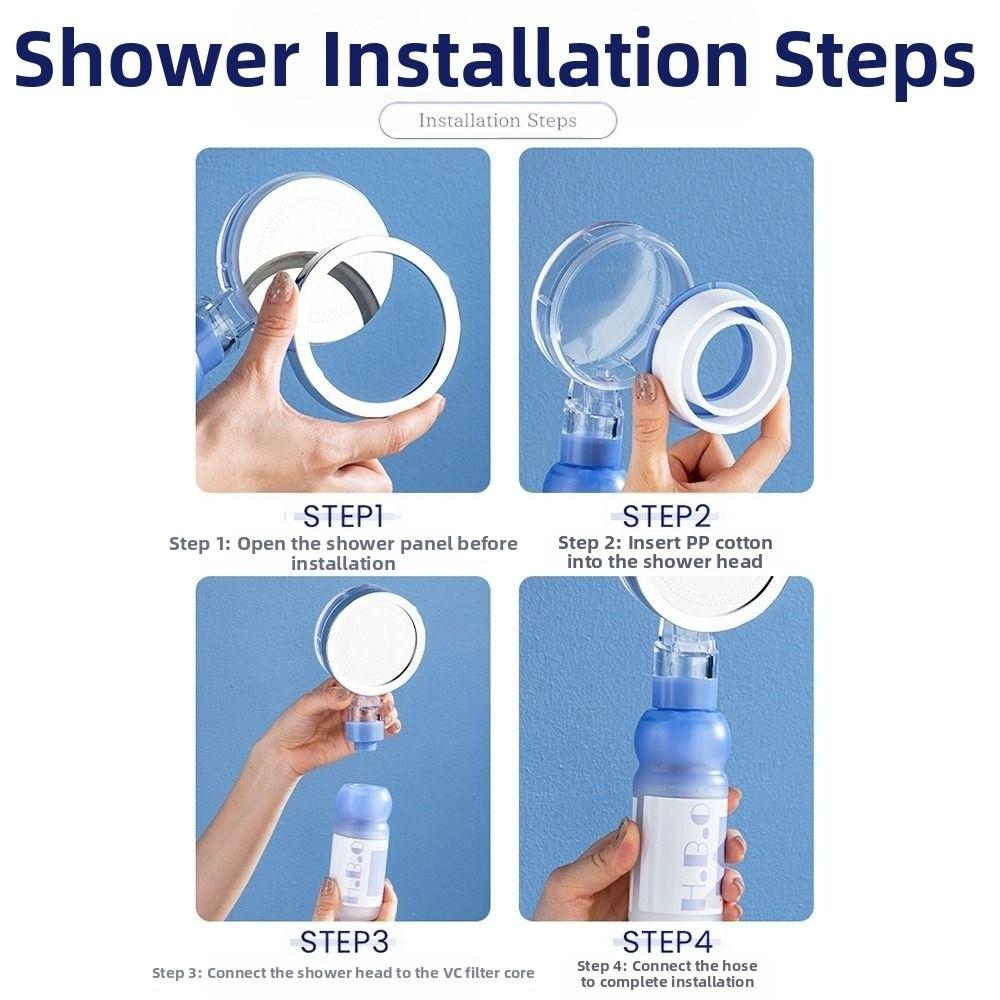 Shower Installation Steps

Installation Steps

STEP1
Step 1: Open the shower panel before installation

STEP2
Step 2: Insert PP cotton into the shower head

H.B.O

STEP3
Step 3: Connect the shower head to the VC filter core

H.B.O

STEP4
Step 4: Connect the hose to complete installation