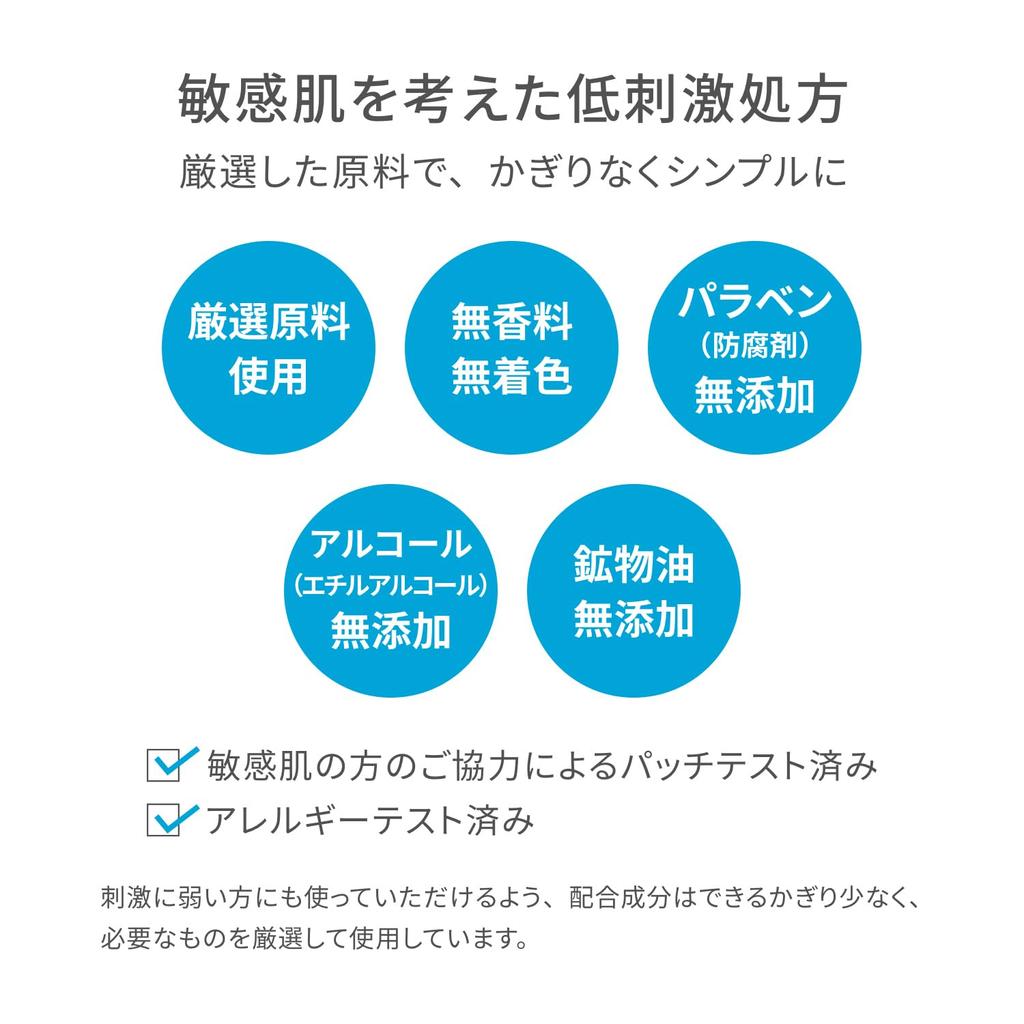 敏感肌を考えた低刺激処方

厳選した原料で、かぎりなくシンプルに

厳選原料
使用

無香料
無着色

パラベン
(防腐剤)
無添加

アルコール
(エチルアルコール)
無添加

鉱物油
無添加

☑ 敏感肌の方のご協力によるパッチテスト済み
☑ アレルギーテスト済み

刺激に弱い方にも使っていただけるよう、配合成分はできるかぎり少なく、必要なものを厳選して使用しています。