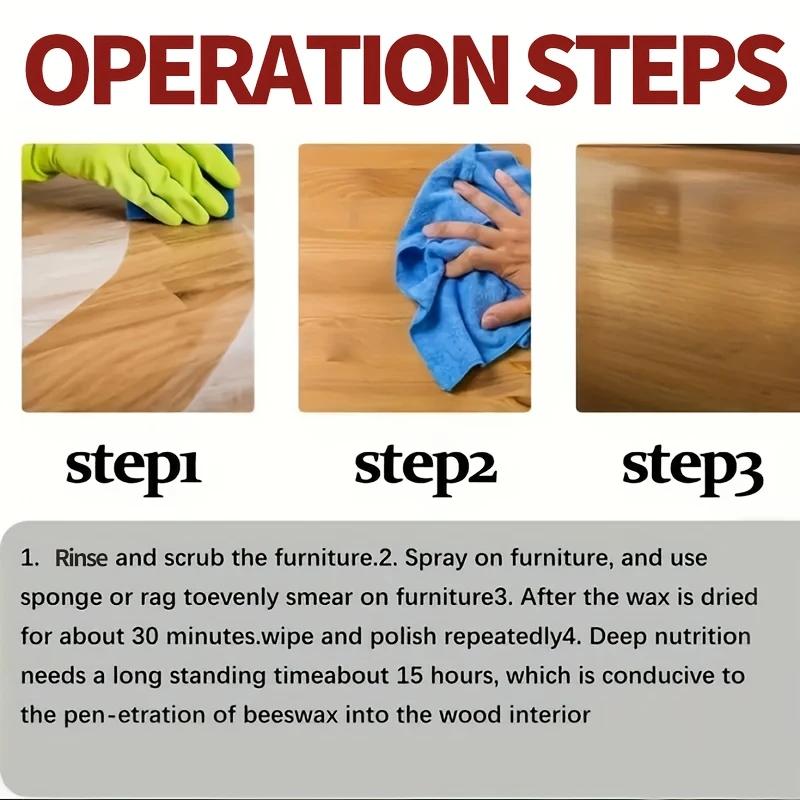 OPERATION STEPS

step1

step2

step3

1. Rinse and scrub the furniture.2. Spray on furniture, and use sponge or rag toevenly smear on furniture3. After the wax is dried for about 30 minutes.wipe and polish repeatedly4. Deep nutrition needs a long standing timeabout 15 hours, which is conducive to the pen-etration of beeswax into the wood interior