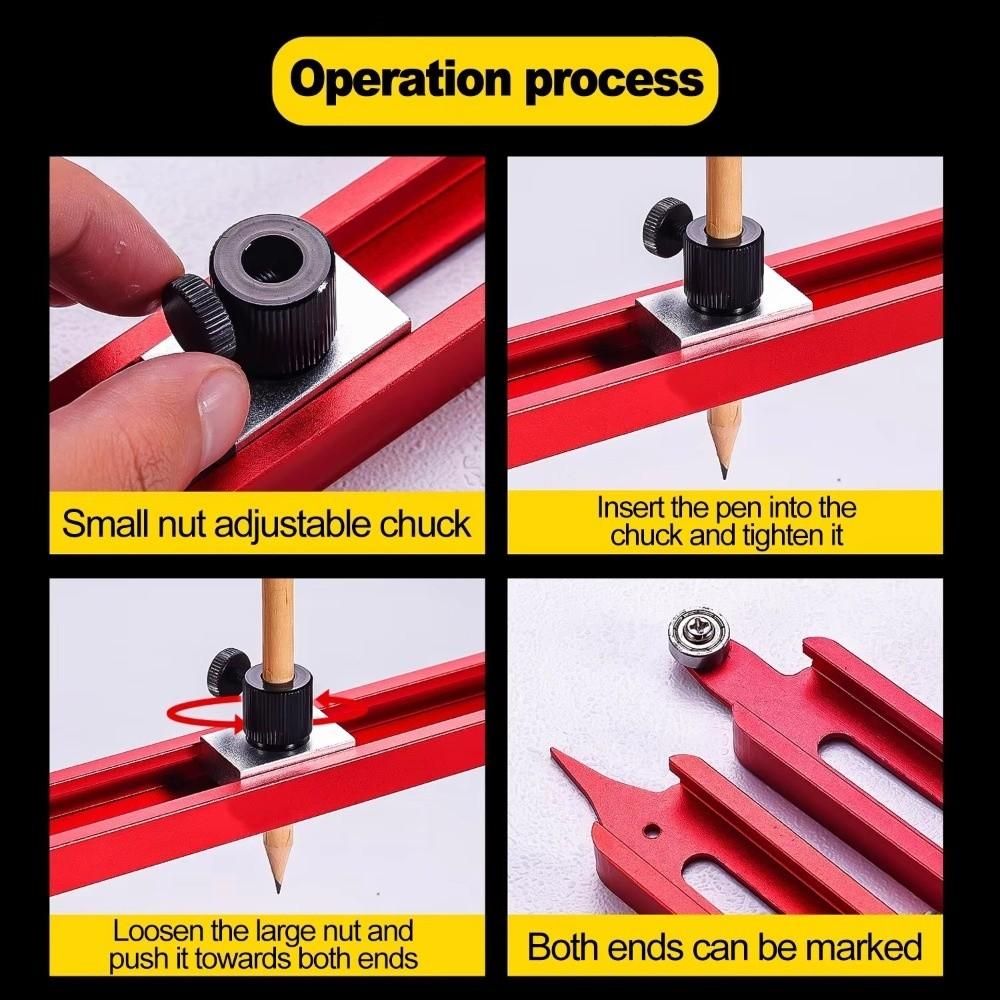 Operation process

Small nut adjustable chuck

Insert the pen into the chuck and tighten it

Loosen the large nut and push it towards both ends

Both ends can be marked