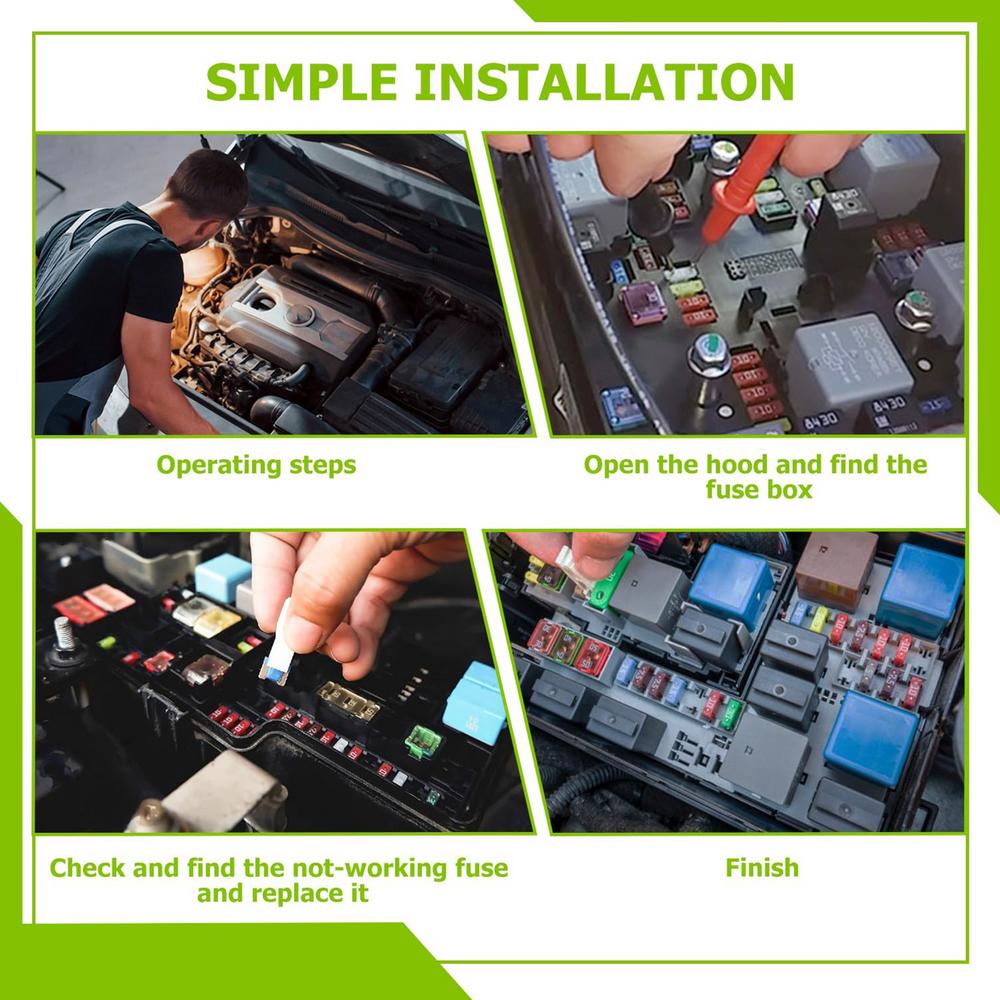 SIMPLE INSTALLATION

Operating steps

Open the hood and find the fuse box

Check and find the not-working fuse and replace it

Finish