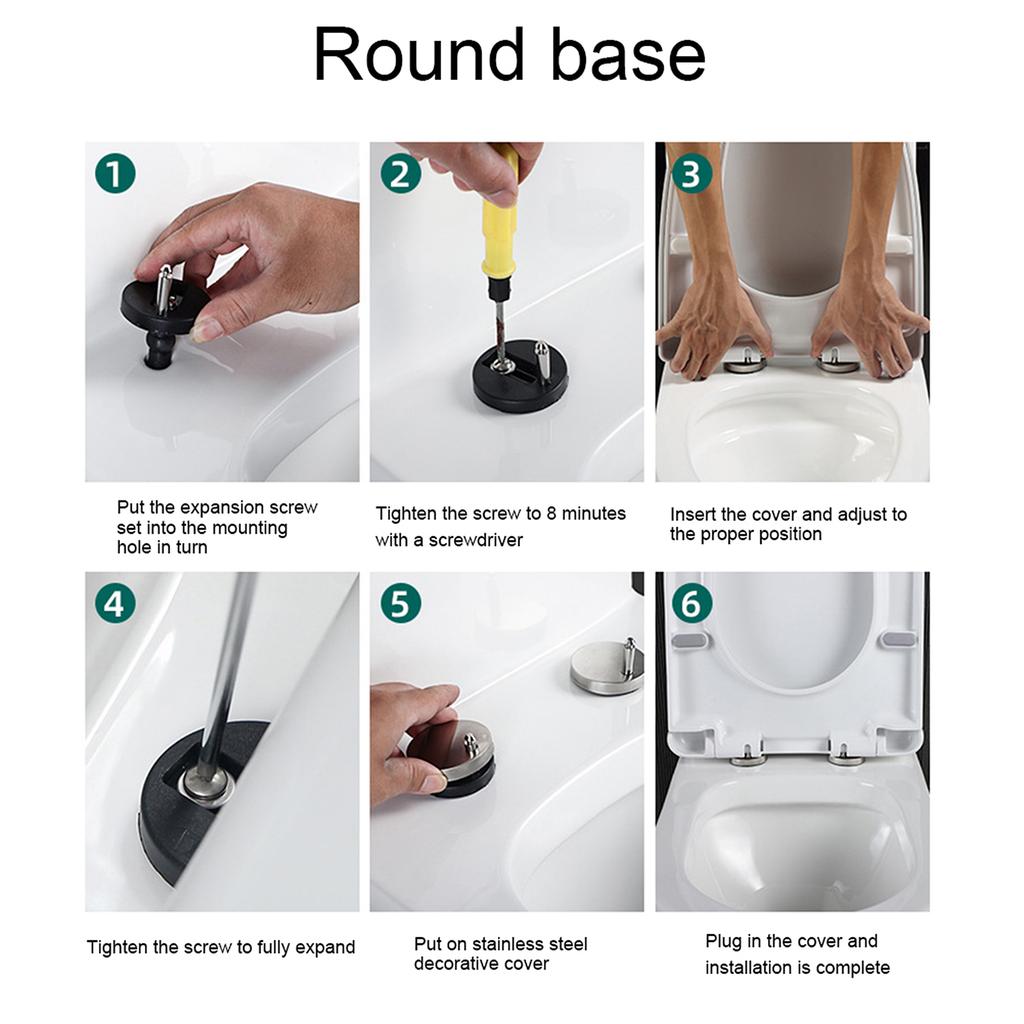 Round base

1

Put the expansion screw set into the mounting hole in turn

2

Tighten the screw to 8 minutes with a screwdriver

3

Insert the cover and adjust to the proper position

4

Tighten the screw to fully expand

5

Put on stainless steel decorative cover

6

Plug in the cover and installation is complete