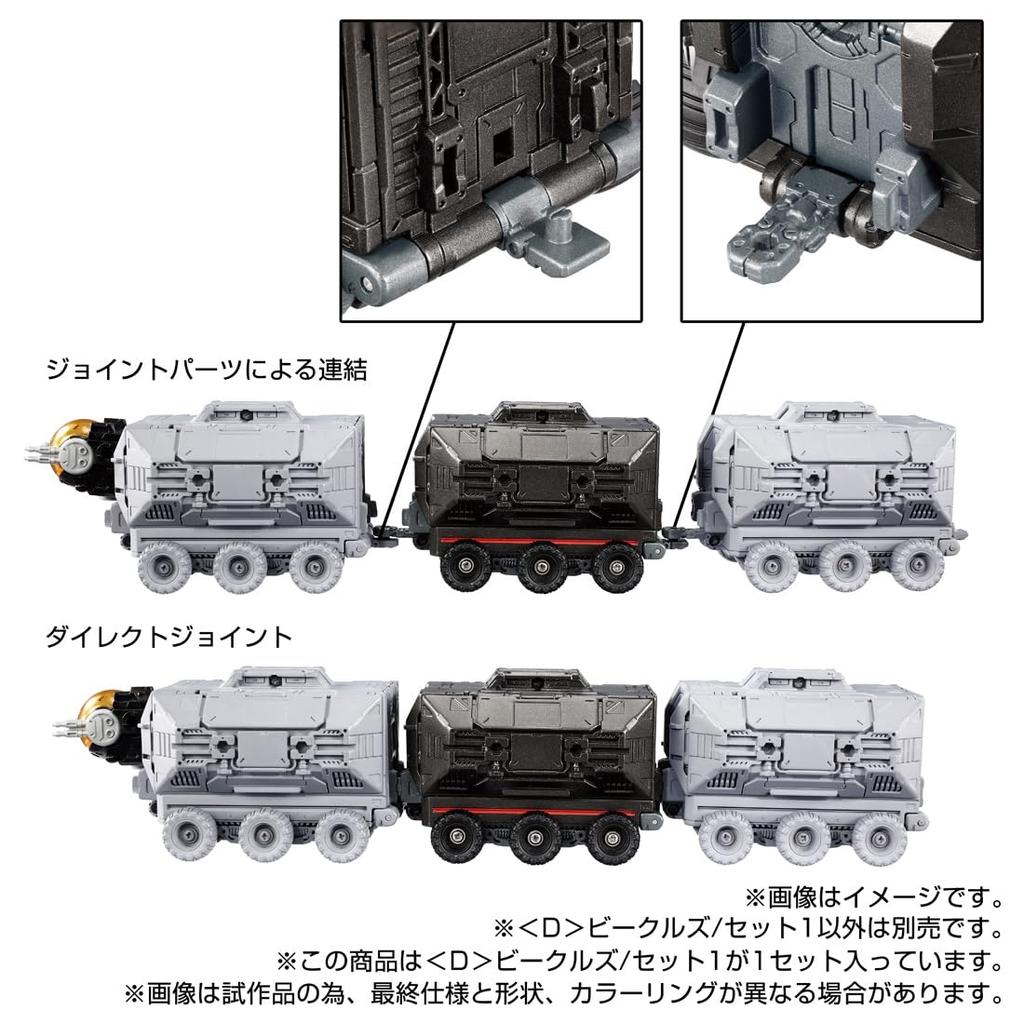 ジョイントパーツによる連結

ダイレクトジョイント

※画像はイメージです。
※<D>ビークルズ/セット1以外は別売です。
※この商品は<D>ビークルズ/セット1が1セット入っています。
※画像は試作品の為、最終仕様と形状、カラーリングが異なる場合があります。