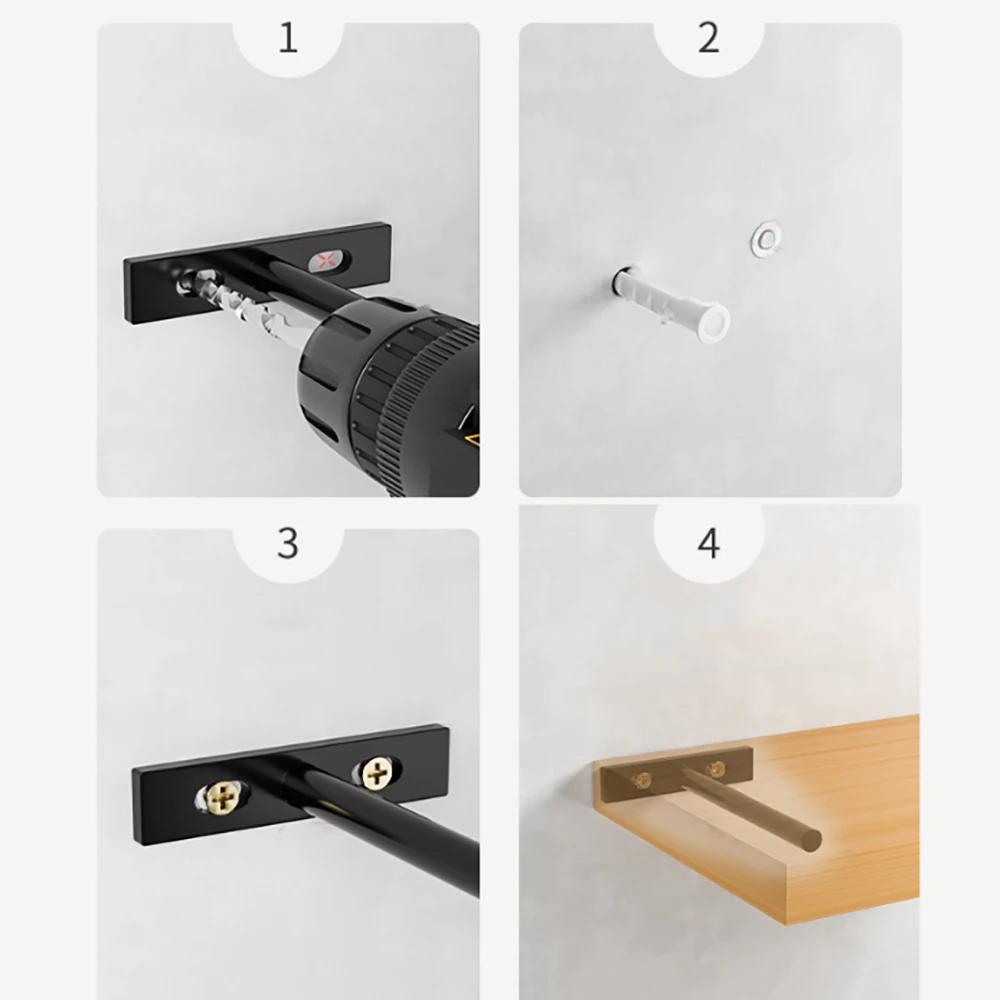 1

2

3

4