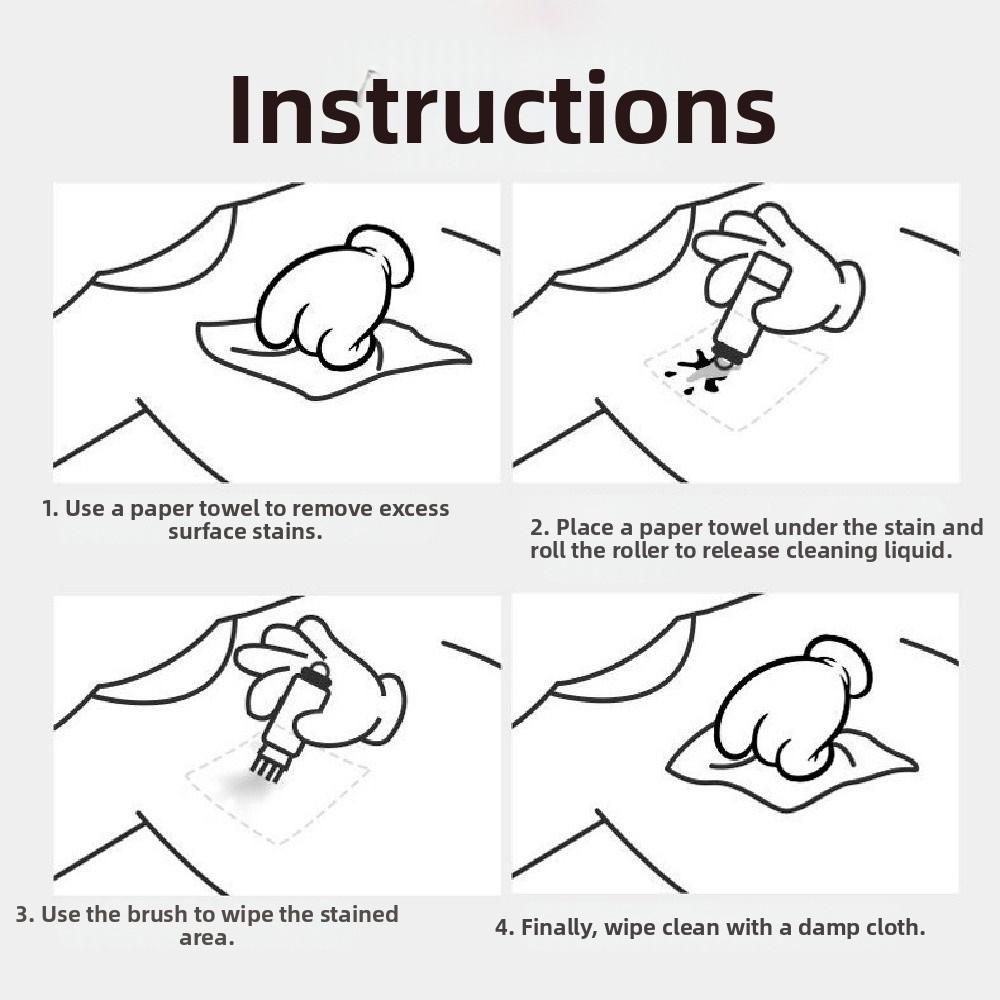 Instructions

1. Use a paper towel to remove excess surface stains.

2. Place a paper towel under the stain and roll the roller to release cleaning liquid.

3. Use the brush to wipe the stained area.

4. Finally, wipe clean with a damp cloth.