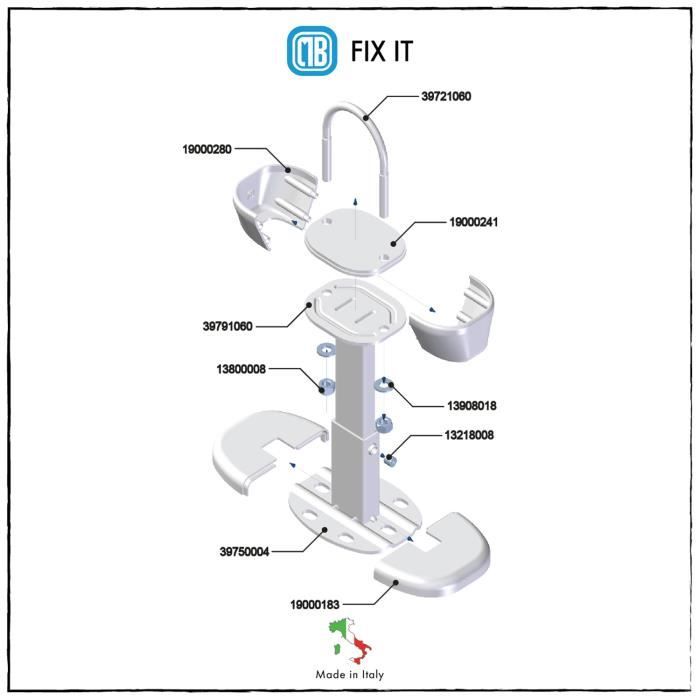 MB FIX IT

39721060

19000280

19000241

39791060

13800008

13908018

13218008

39750004

19000183

Made in Italy