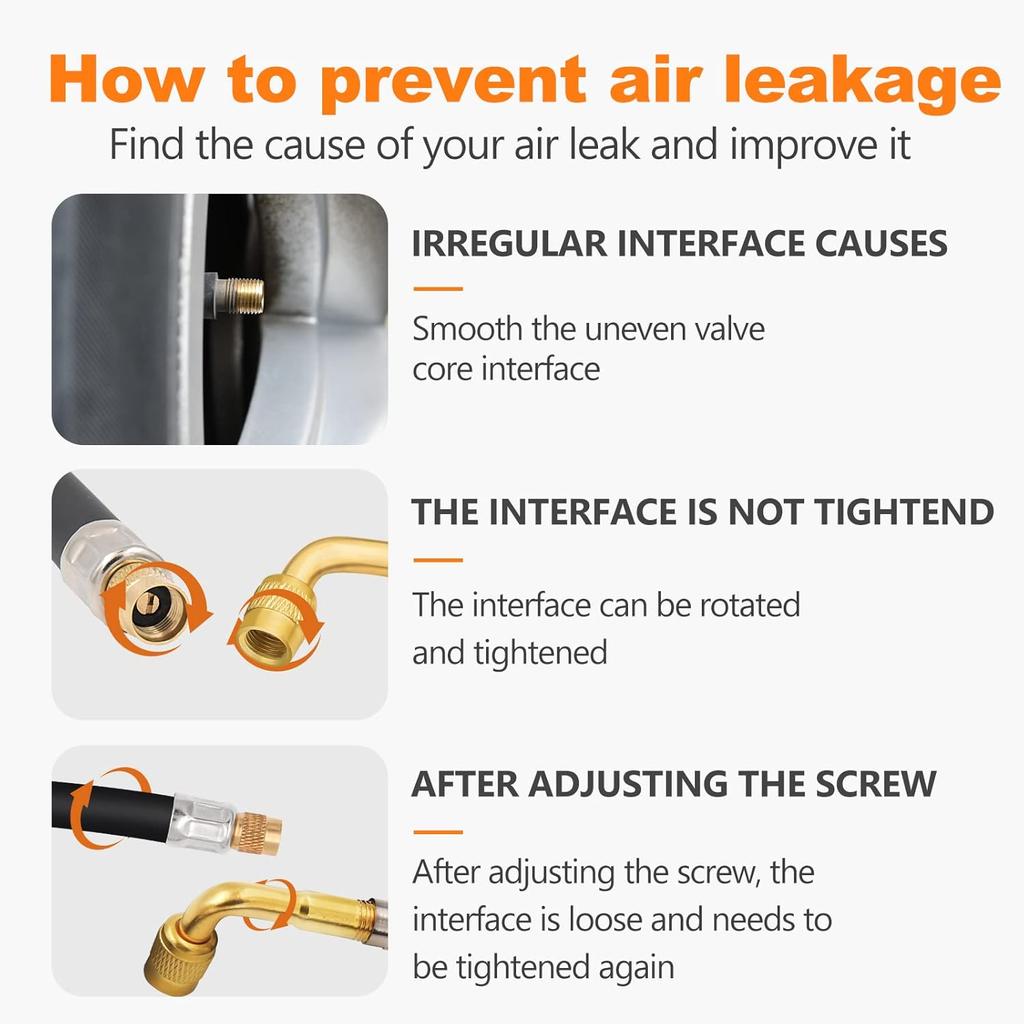 How to prevent air leakage

Find the cause of your air leak and improve it

IRREGULAR INTERFACE CAUSES

Smooth the uneven valve core interface

THE INTERFACE IS NOT TIGHTEND

The interface can be rotated and tightened

AFTER ADJUSTING THE SCREW

After adjusting the screw, the interface is loose and needs to be tightened again