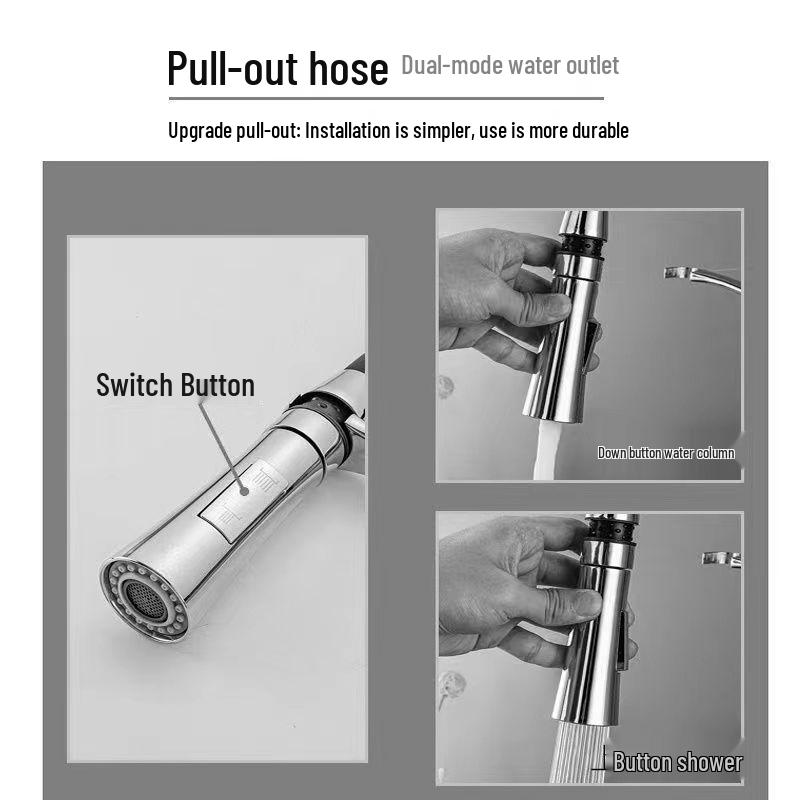 Pull-out hose Dual-mode water outlet

Upgrade pull-out: Installation is simpler, use is more durable

Switch Button

Down button water column

Button shower