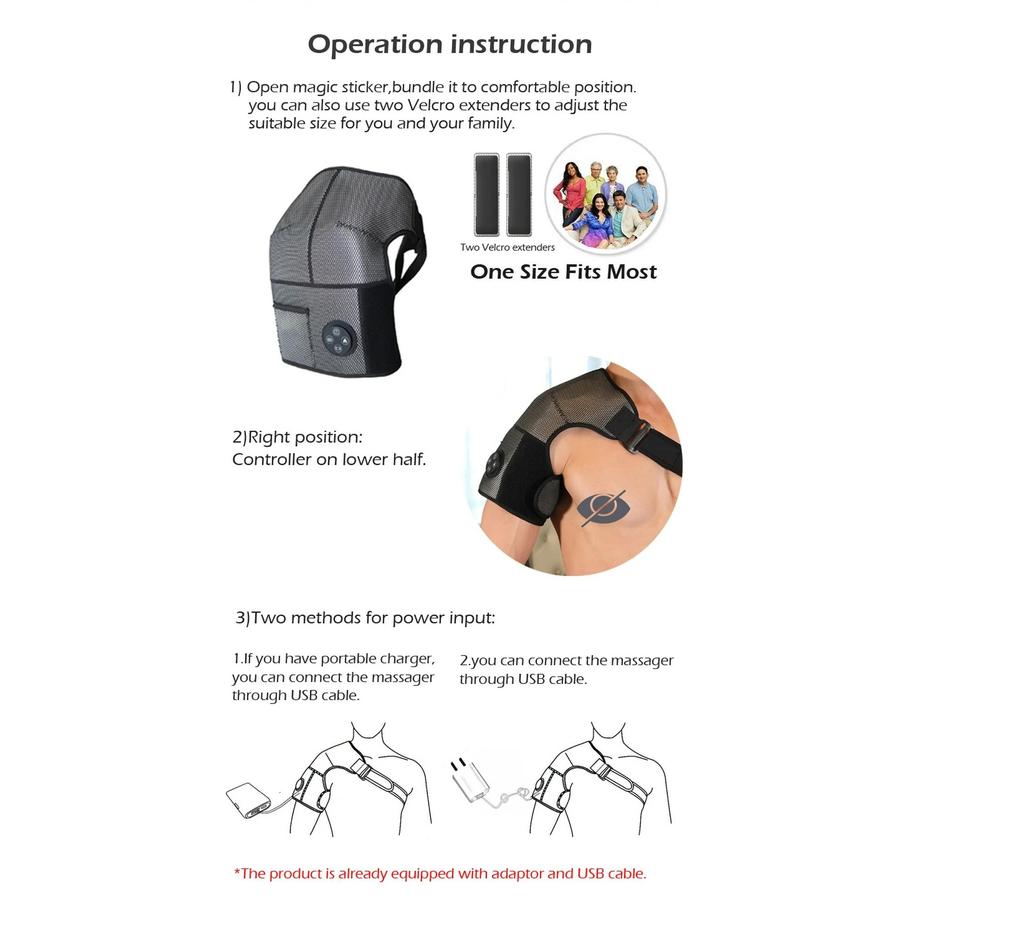 Operation instruction

1) Open magic sticker,bundle it to comfortable position. you can also use two Velcro extenders to adjust the suitable size for you and your family.

Two Velcro extenders

One Size Fits Most

2)Right position:
Controller on lower half.

3)Two methods for power input:

1.If you have portable charger, you can connect the massager through USB cable.

2.you can connect the massager through USB cable.

*The product is already equipped with adaptor and USB cable.