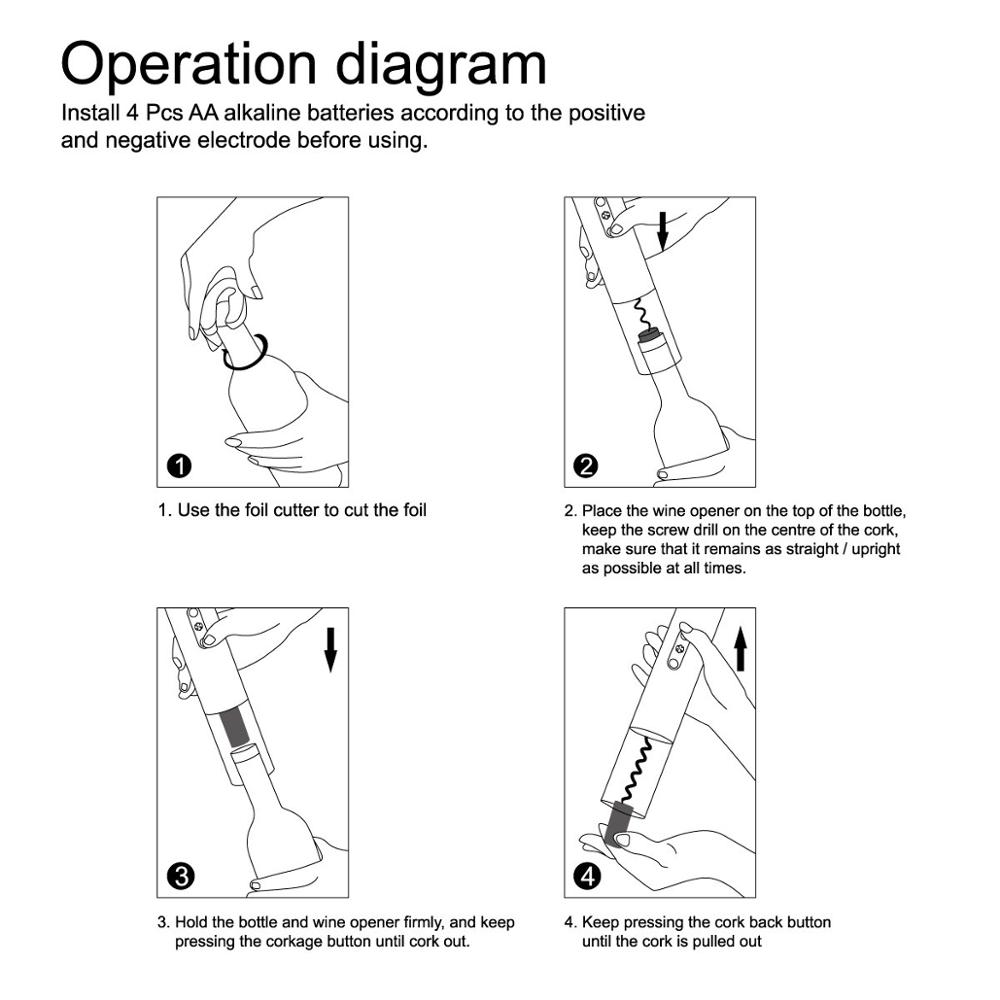 Operation diagram

Install 4 Pcs AA alkaline batteries according to the positive and negative electrode before using.

1

1. Use the foil cutter to cut the foil

2

2. Place the wine opener on the top of the bottle, keep the screw drill on the centre of the cork, make sure that it remains as straight / upright as possible at all times.

3

3. Hold the bottle and wine opener firmly, and keep pressing the corkage button until cork out.

4

4. Keep pressing the cork back button until the cork is pulled out