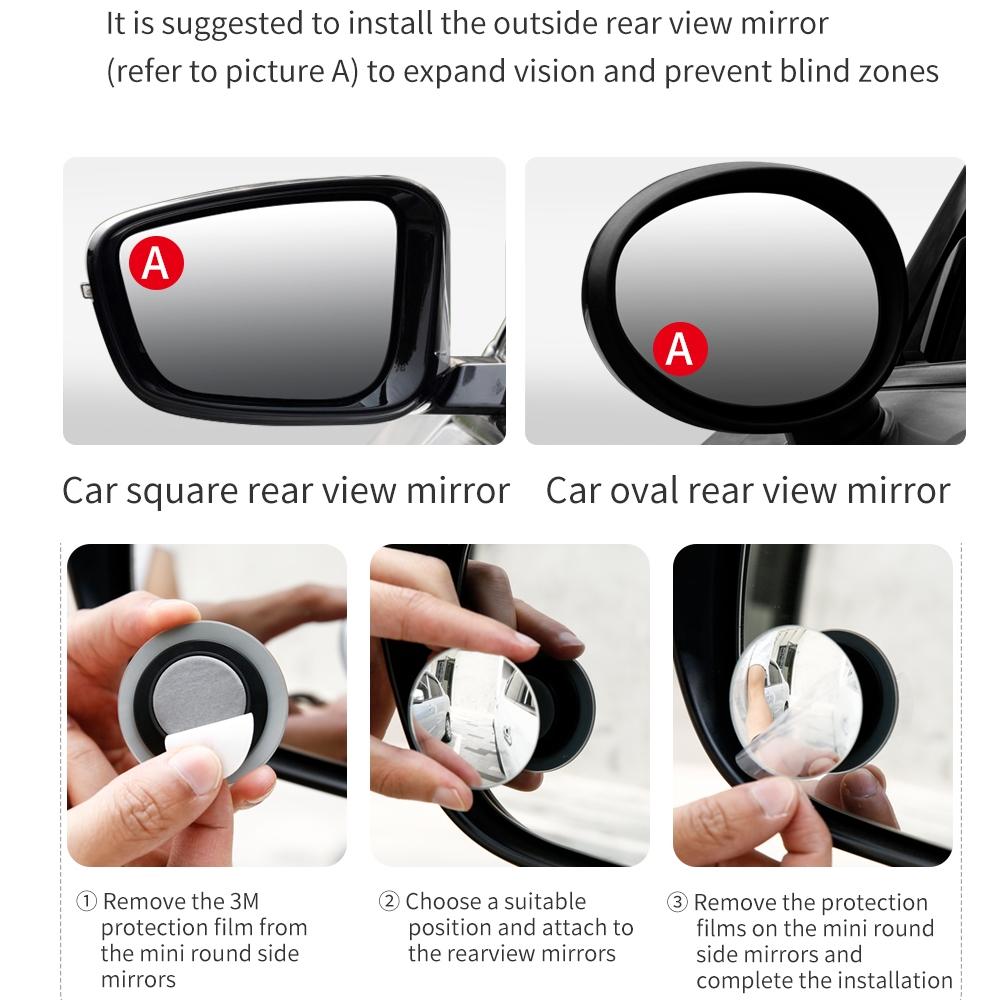 It is suggested to install the outside rear view mirror (refer to picture A) to expand vision and prevent blind zones

A

A

Car square rear view mirror

Car oval rear view mirror

① Remove the 3M protection film from the mini round side mirrors

② Choose a suitable position and attach to the rearview mirrors

③ Remove the protection films on the mini round side mirrors and complete the installation