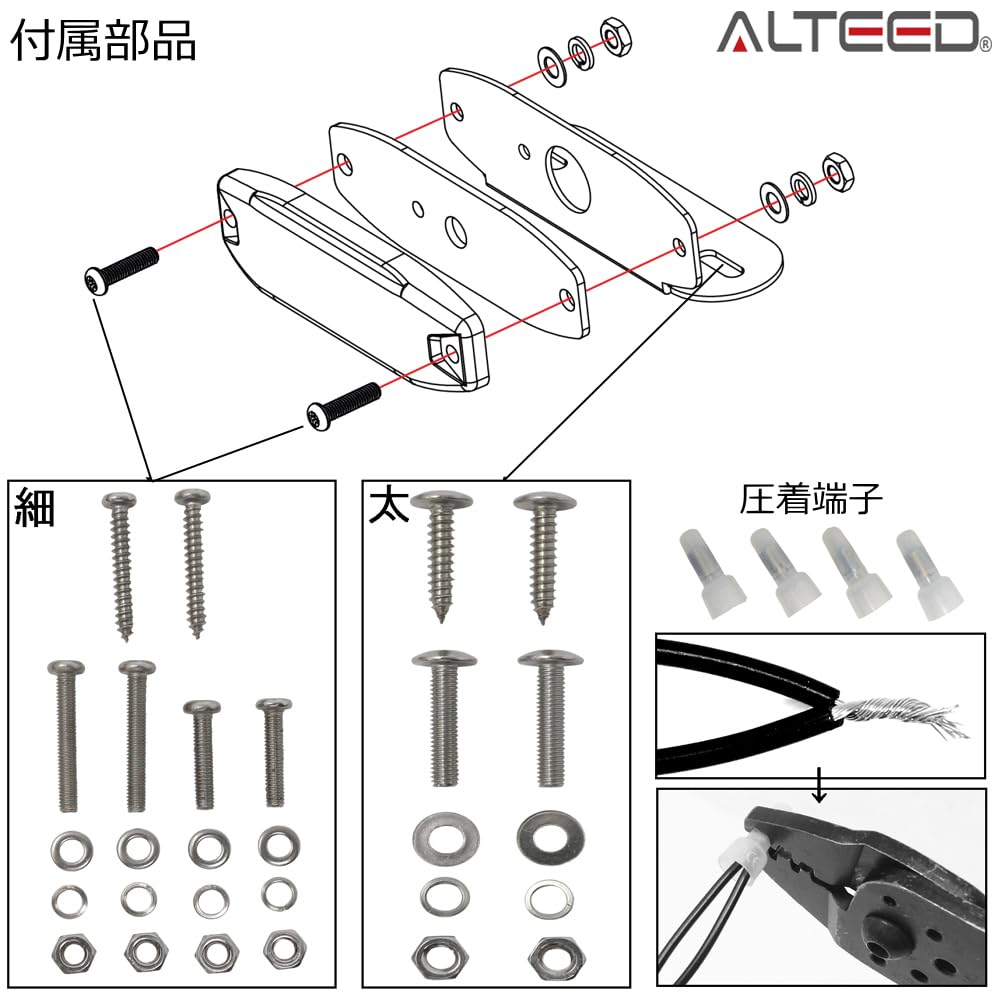 付属部品

ALTEED®

細

太

圧着端子