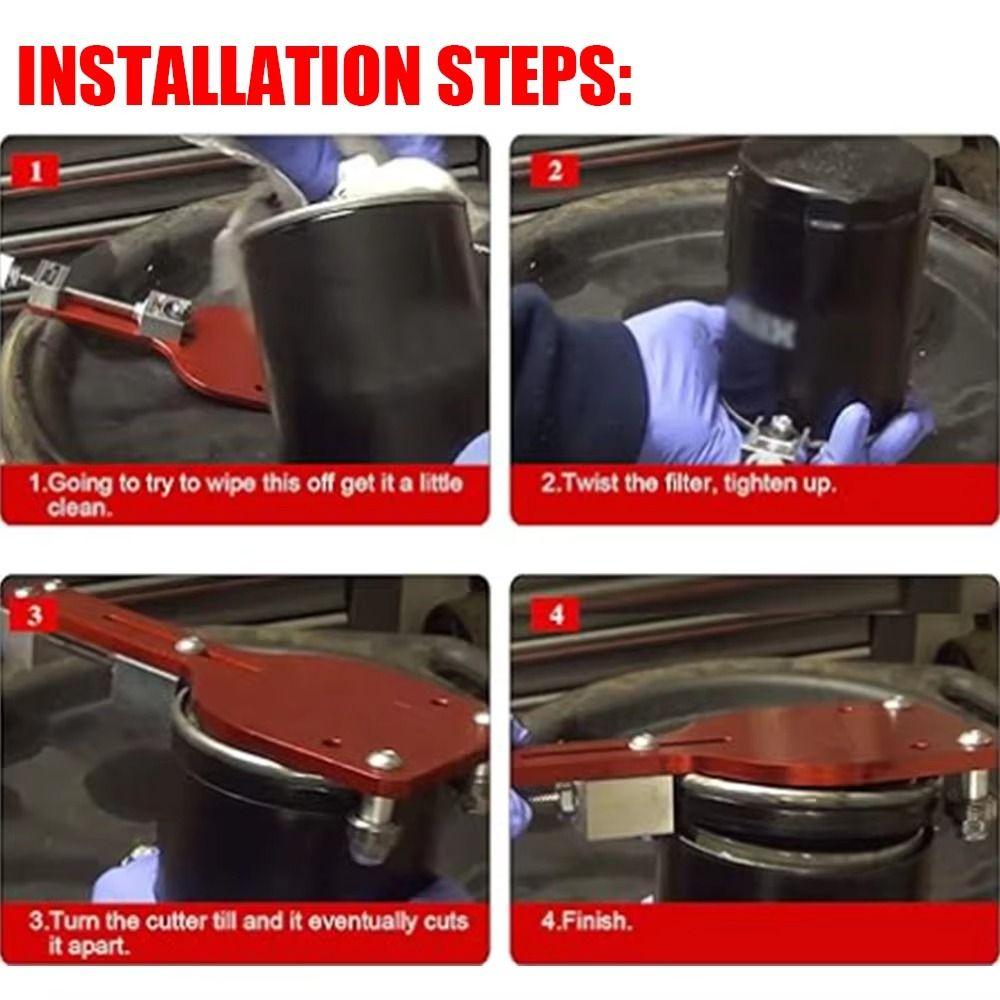 INSTALLATION STEPS:

1

1.Going to try to wipe this off get it a little clean.

2

2.Twist the filter, tighten up.

3

3.Turn the cutter till and it eventually cuts it apart.

4

4.Finish.