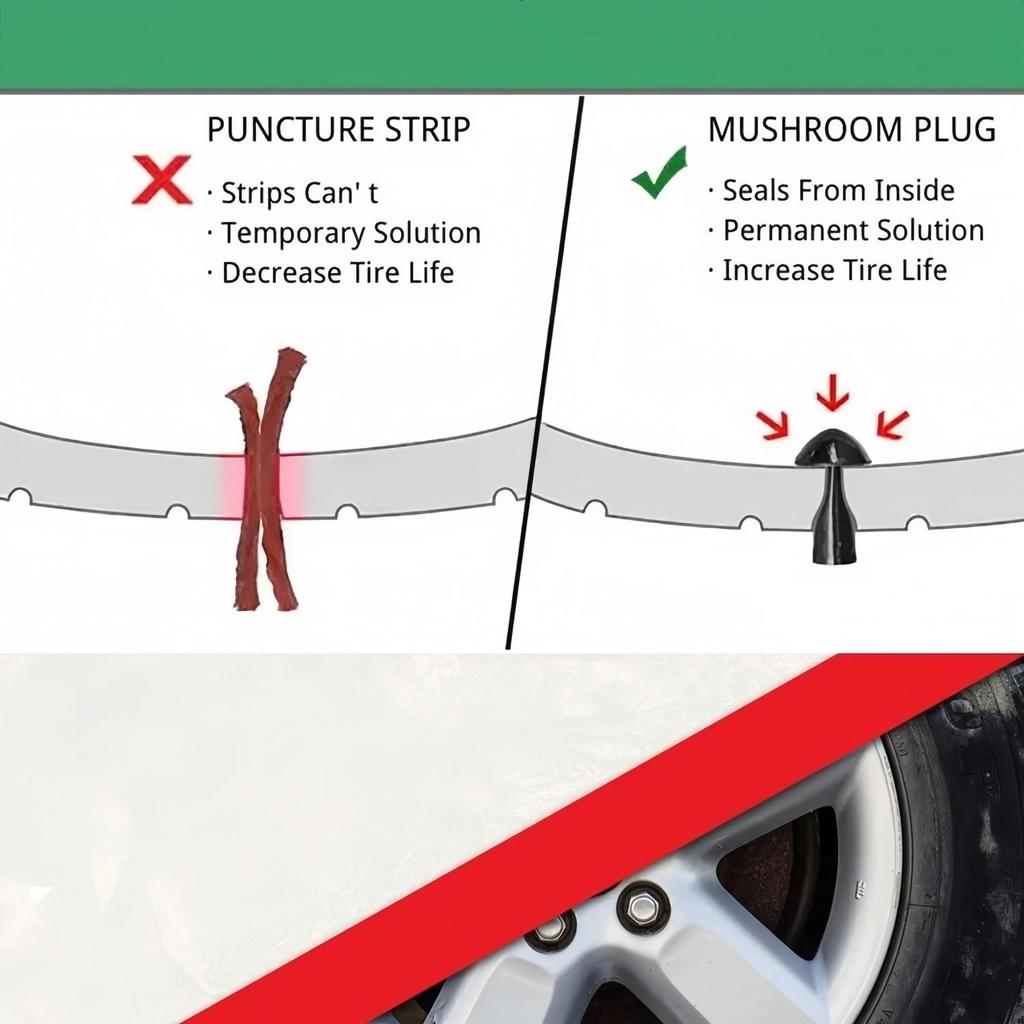 PUNCTURE STRIP

· Strips Can' t
· Temporary Solution
· Decrease Tire Life

MUSHROOM PLUG

· Seals From Inside
· Permanent Solution
· Increase Tire Life