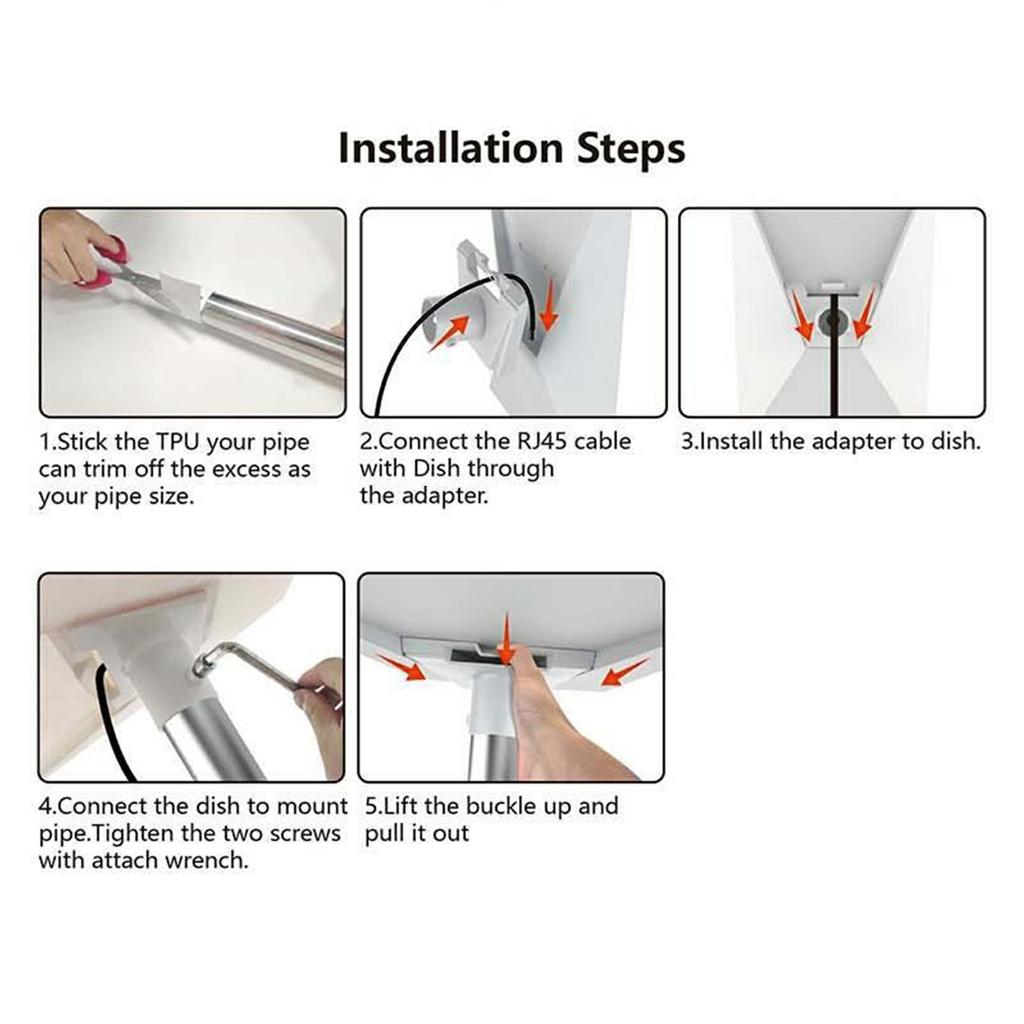 Installation Steps

1.Stick the TPU your pipe can trim off the excess as your pipe size.

2.Connect the RJ45 cable with Dish through the adapter.

3.Install the adapter to dish.

4.Connect the dish to mount pipe.Tighten the two screws with attach wrench.

5.Lift the buckle up and pull it out