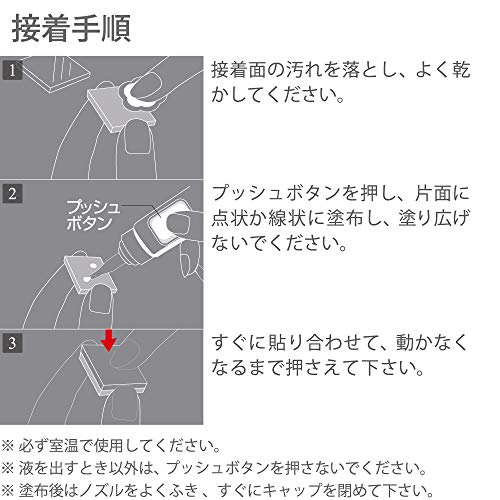 接着手順

1

接着面の汚れを落とし、よく乾かしてください。

2

プッシュボタン

プッシュボタンを押し、片面に点状か線状に塗布し、塗り広げないでください。

3

すぐに貼り合わせて、動かなくなるまで押さえて下さい。

※ 必ず室温で使用してください。
※ 液を出すとき以外は、プッシュボタンを押さないでください。
※ 塗布後はノズルをよくふき、すぐにキャップを閉めて下さい。