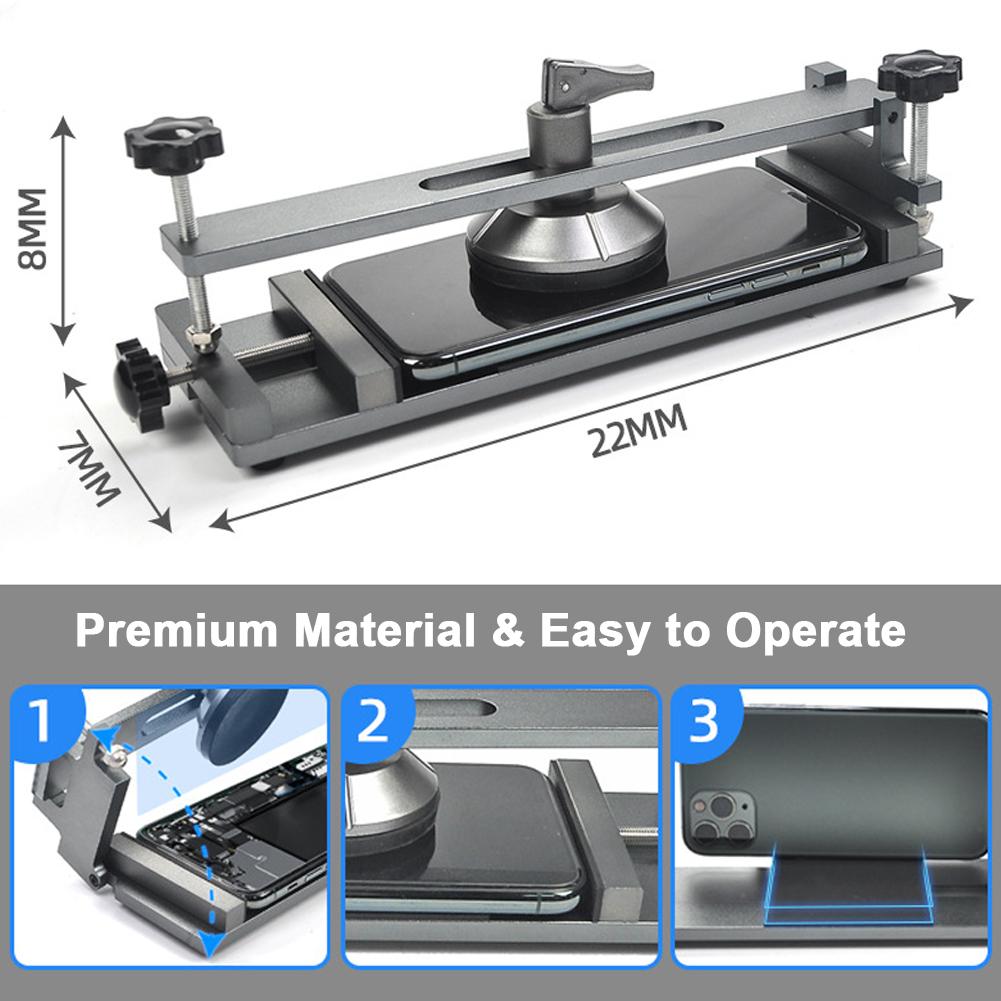 8MM

7MM

22MM

Premium Material & Easy to Operate

1

2

3