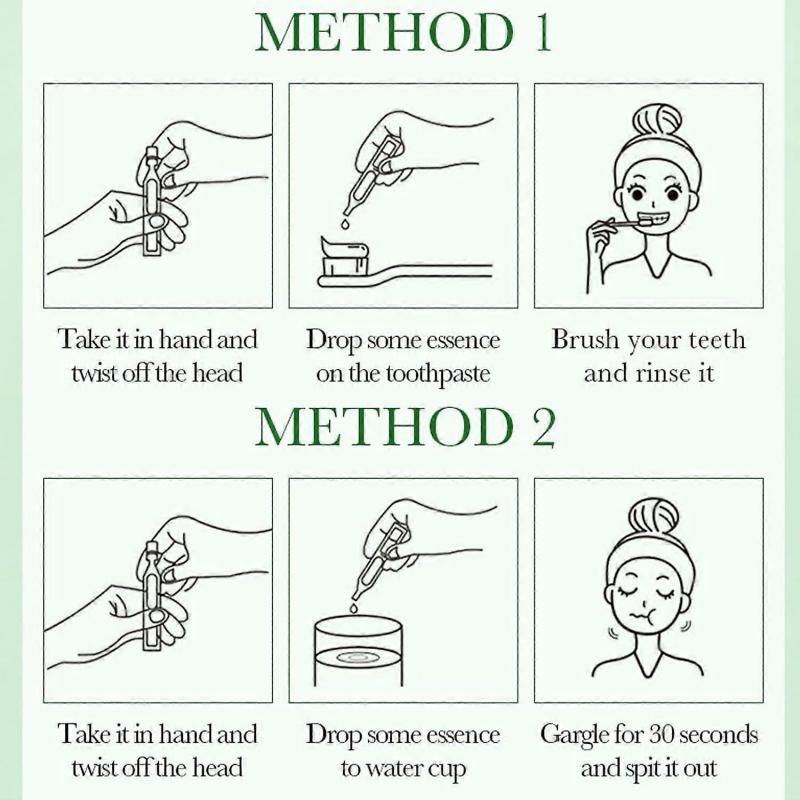 METHOD 1

Take it in hand and twist off the head

Drop some essence on the toothpaste

Brush your teeth and rinse it

METHOD 2

Take it in hand and twist off the head

Drop some essence to water cup

Gargle for 30 seconds and spit it out