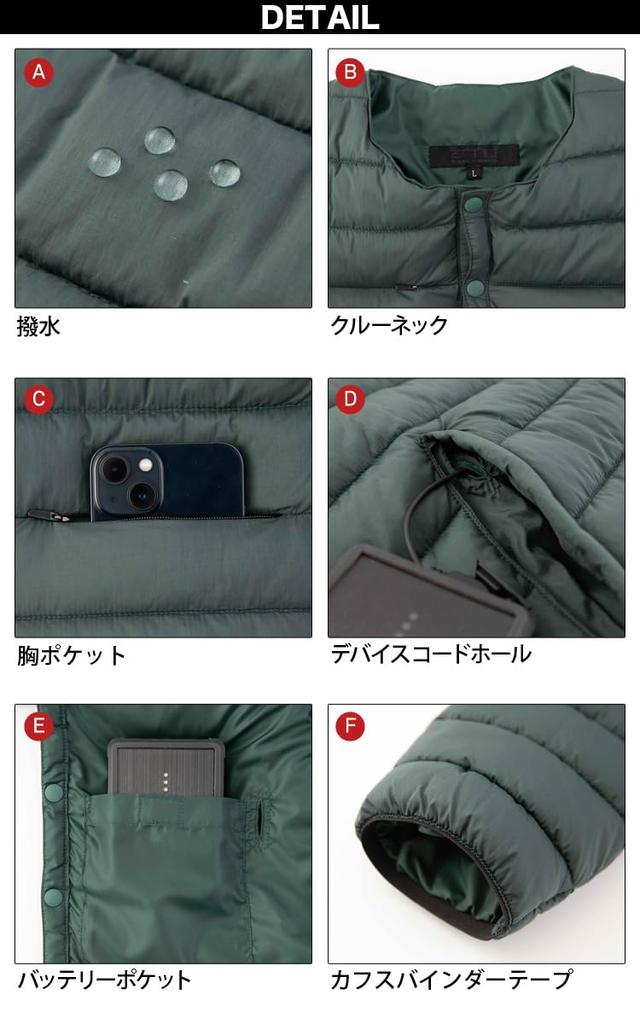 DETAIL

A

撥水

B

L

クルーネック

C

胸ポケット

D

デバイスコードホール

E

バッテリーポケット

F

カフスバインダーテープ