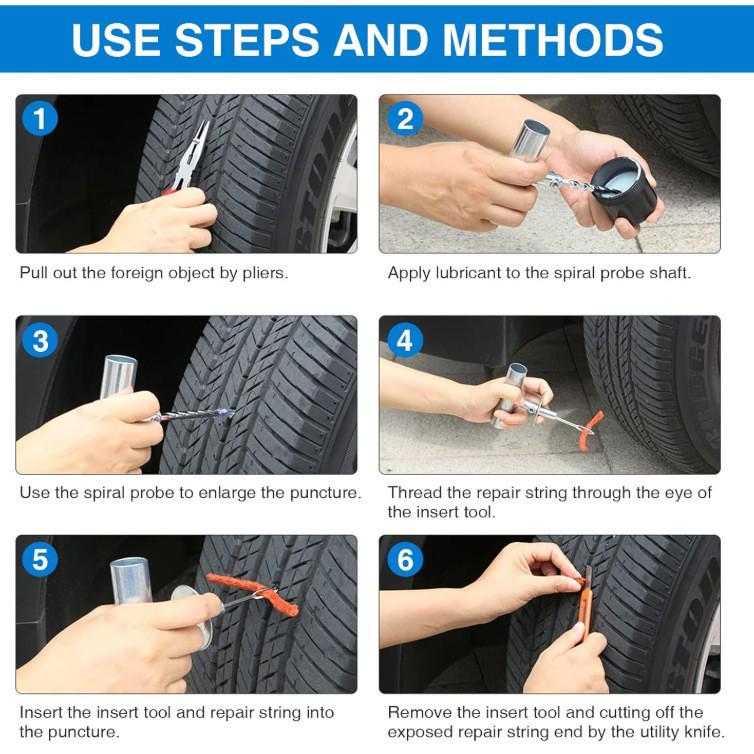 USE STEPS AND METHODS

1

Pull out the foreign object by pliers.

2

Apply lubricant to the spiral probe shaft.

3

Use the spiral probe to enlarge the puncture.

4

Thread the repair string through the eye of the insert tool.

5

Insert the insert tool and repair string into the puncture.

6

Remove the insert tool and cutting off the exposed repair string end by the utility knife.