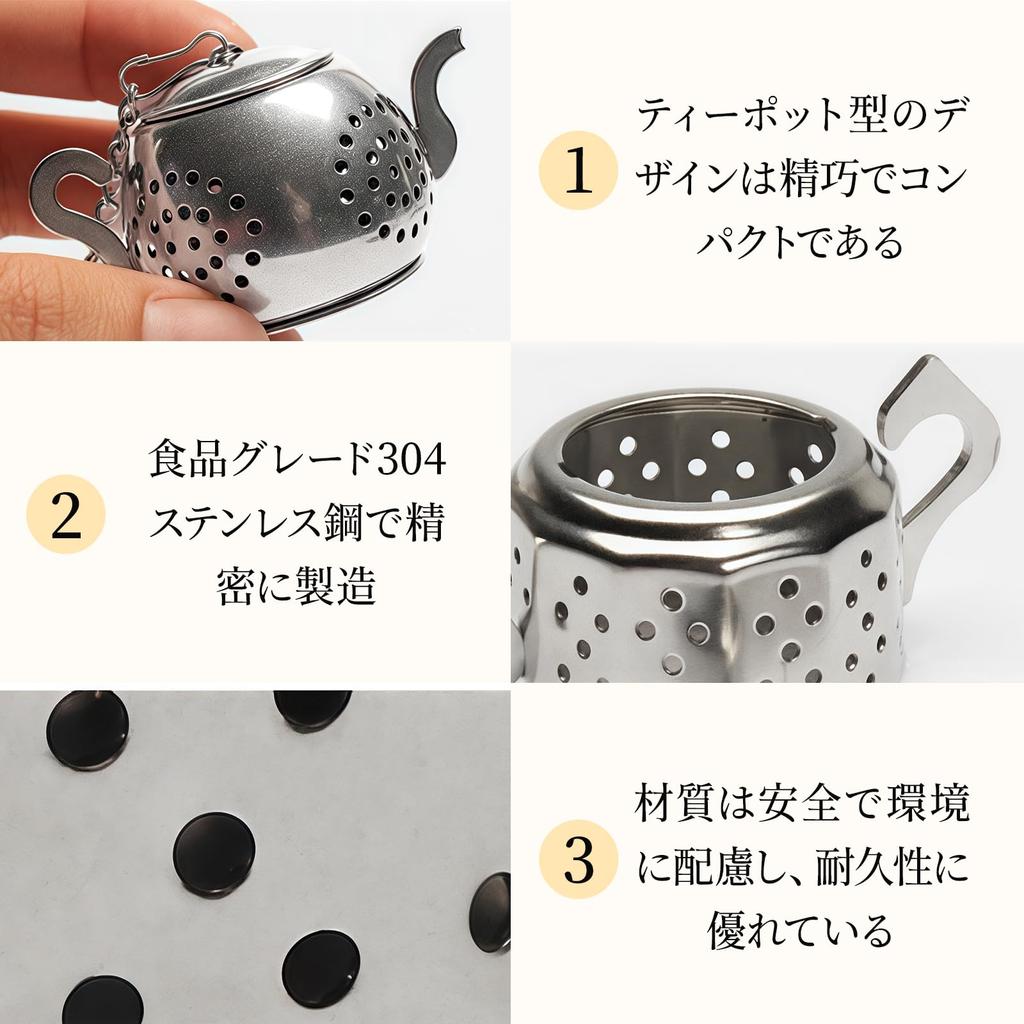 1
ティーポット型のデザインは精巧でコンパクトである

2
食品グレード304ステンレス鋼で精密に製造

3
材質は安全で環境に配慮し、耐久性に優れている