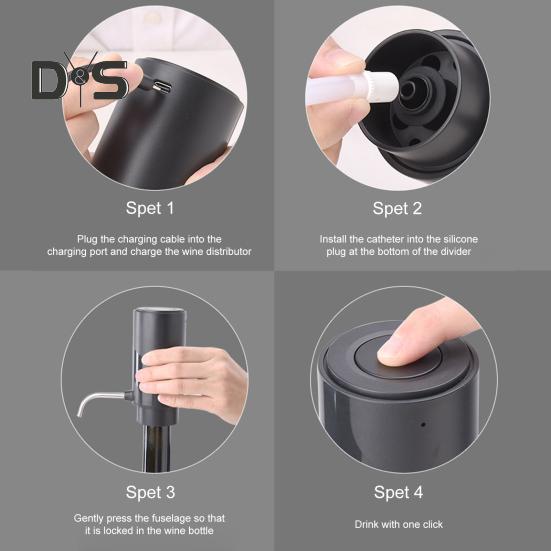 D&S

Spet 1

Plug the charging cable into the charging port and charge the wine distributor

Spet 2

Install the catheter into the silicone plug at the bottom of the divider

Spet 3

Gently press the fuselage so that it is locked in the wine bottle

Spet 4

Drink with one click