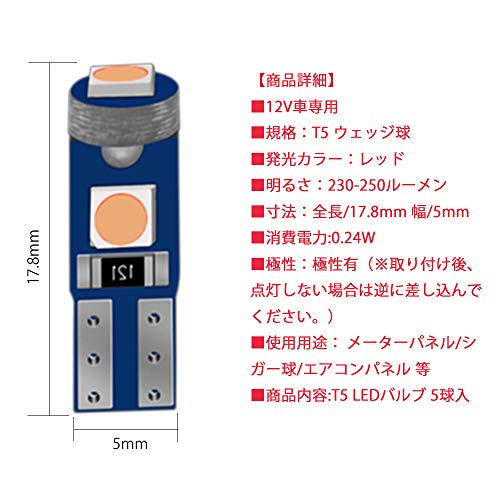 17.8mm

121

5mm

【商品詳細】

■12V車専用

■規格：T5 ウェッジ球

■発光カラー：レッド

■明るさ：230-250ルーメン

■寸法：全長/17.8mm 幅/5mm

■消費電力:0.24W

■極性：極性有（※取り付け後、点灯しない場合は逆に差し込んでください。）

■使用用途： メーターパネル/シガー球/エアコンパネル 等

■商品内容:T5 LEDバルブ 5球入