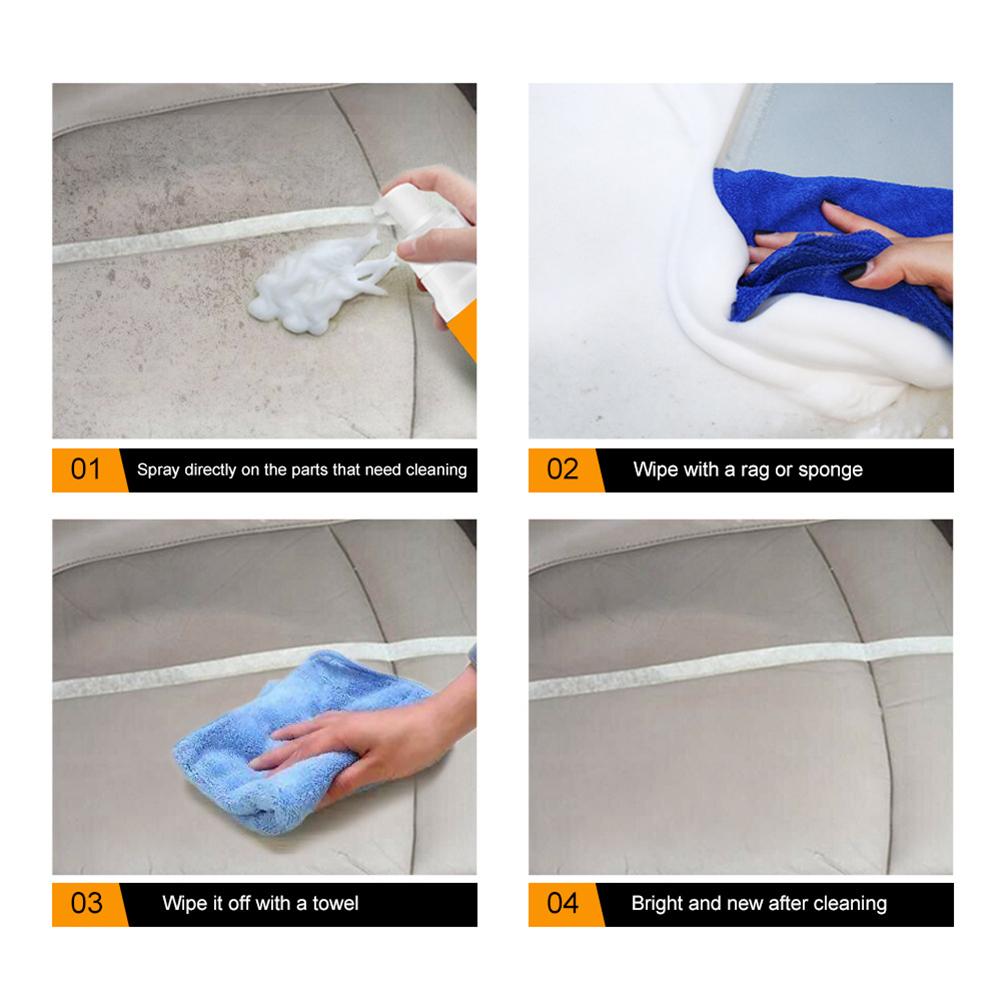 01 Spray directly on the parts that need cleaning

02 Wipe with a rag or sponge

03 Wipe it off with a towel

04 Bright and new after cleaning