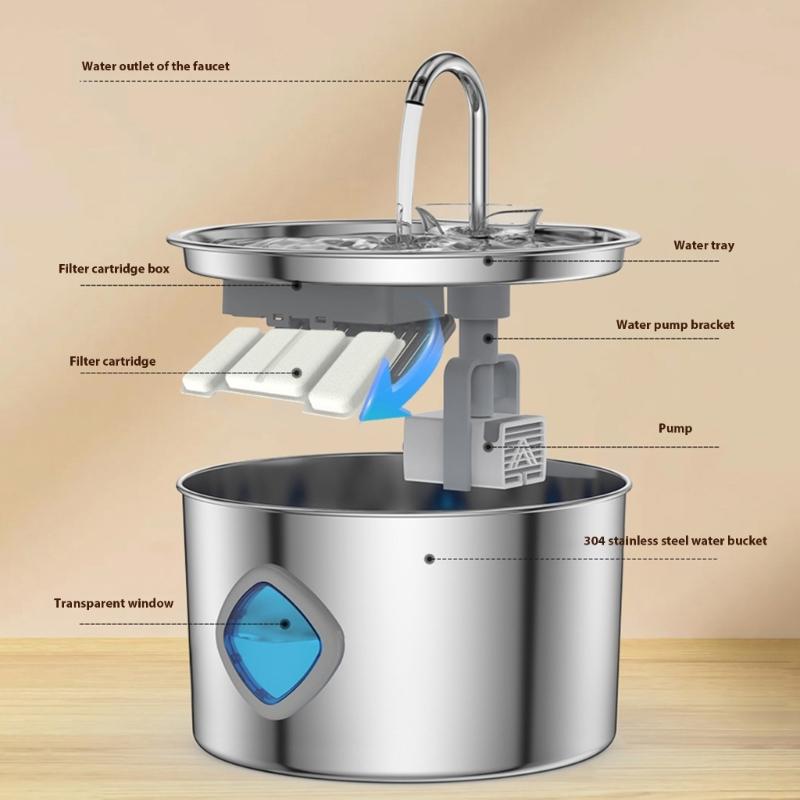 Water outlet of the faucet

Water tray

Filter cartridge box

Water pump bracket

Filter cartridge

Pump

304 stainless steel water bucket

Transparent window