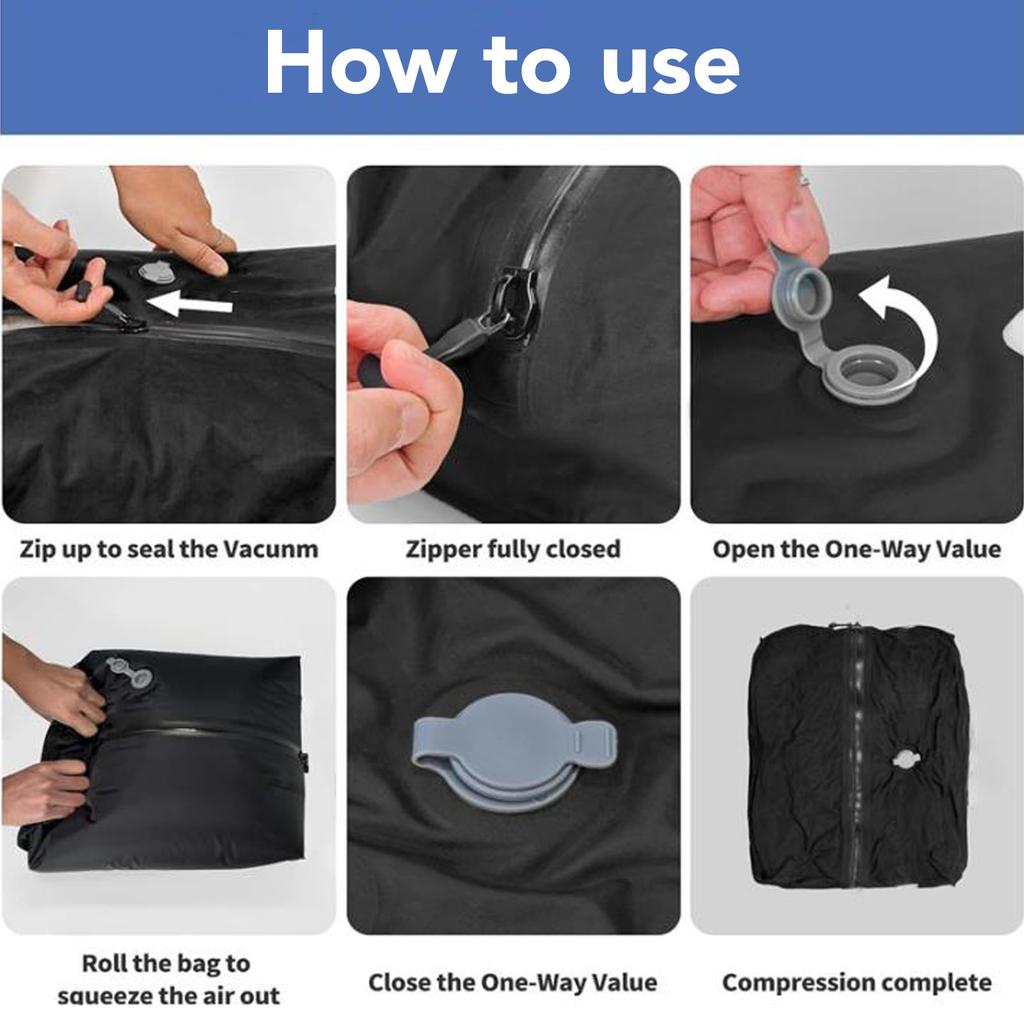 How to use

Zip up to seal the Vacunm

Zipper fully closed

Open the One-Way Value

Roll the bag to squeeze the air out

Close the One-Way Value

Compression complete