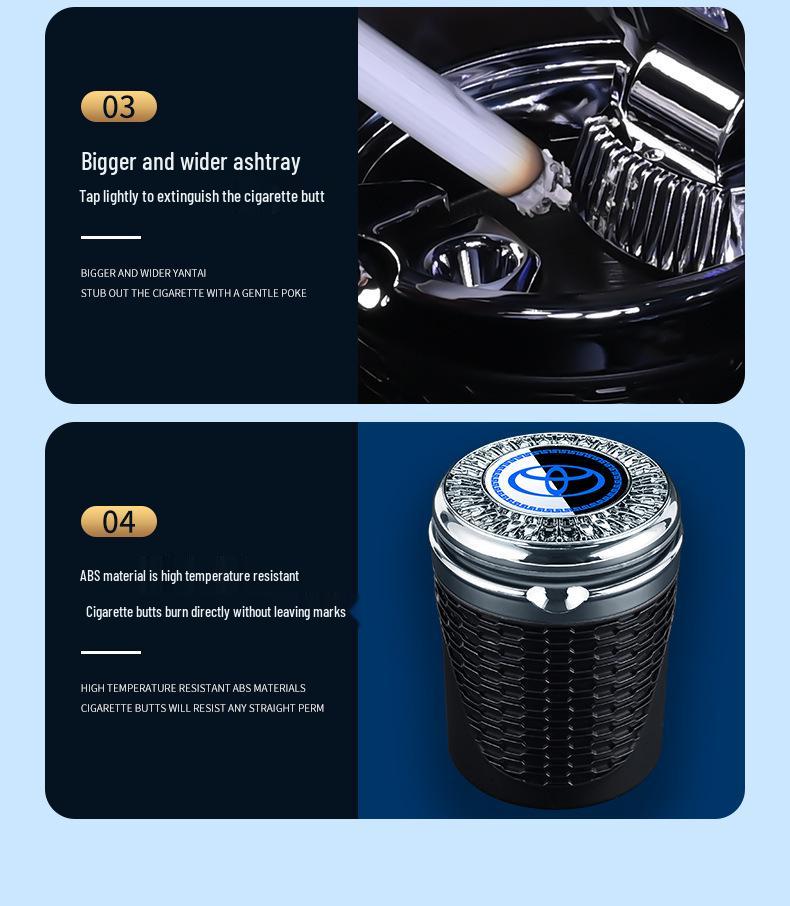 03

Bigger and wider ashtray

Tap lightly to extinguish the cigarette butt

BIGGER AND WIDER YANTAI
STUB OUT THE CIGARETTE WITH A GENTLE POKE

04

ABS material is high temperature resistant

Cigarette butts burn directly without leaving marks

HIGH TEMPERATURE RESISTANT ABS MATERIALS
CIGARETTE BUTTS WILL RESIST ANY STRAIGHT PERM