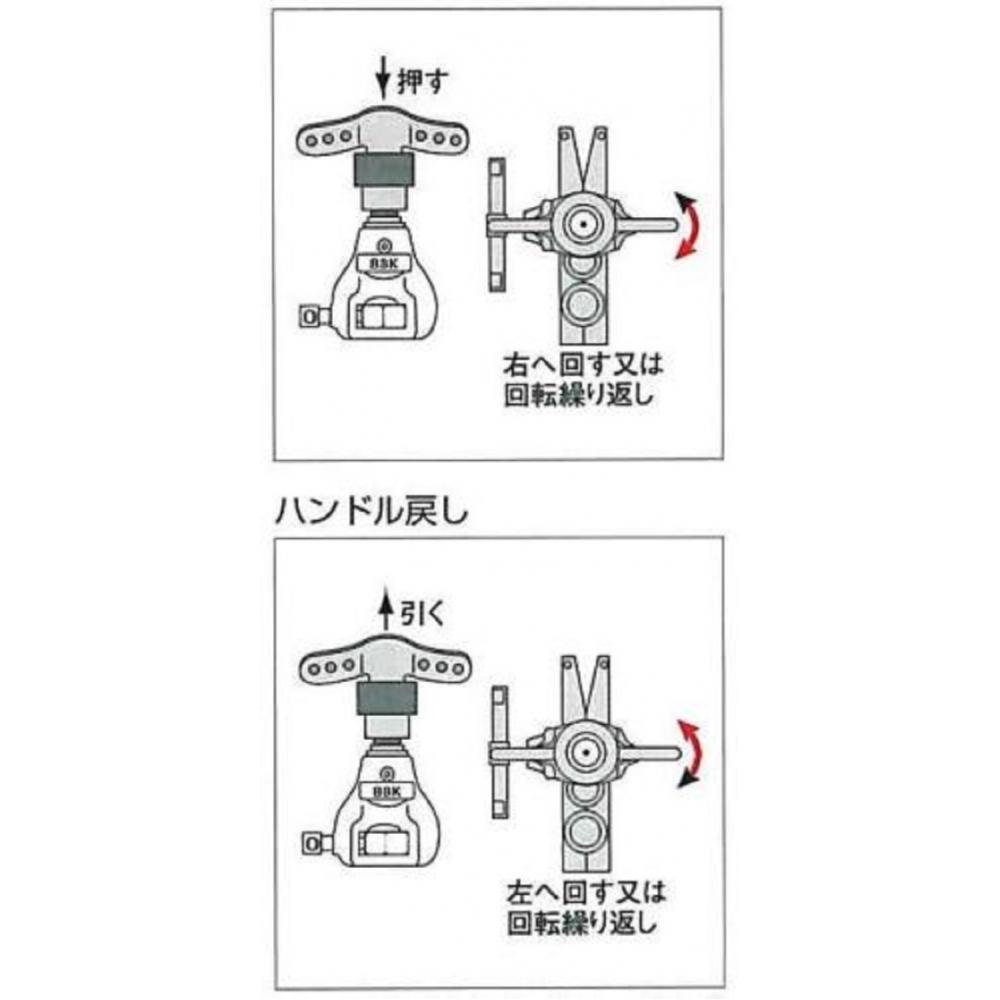 押す

BBK

右へ回す又は
回転繰り返し

ハンドル戻し

引く

BBK

左へ回す又は
回転繰り返し