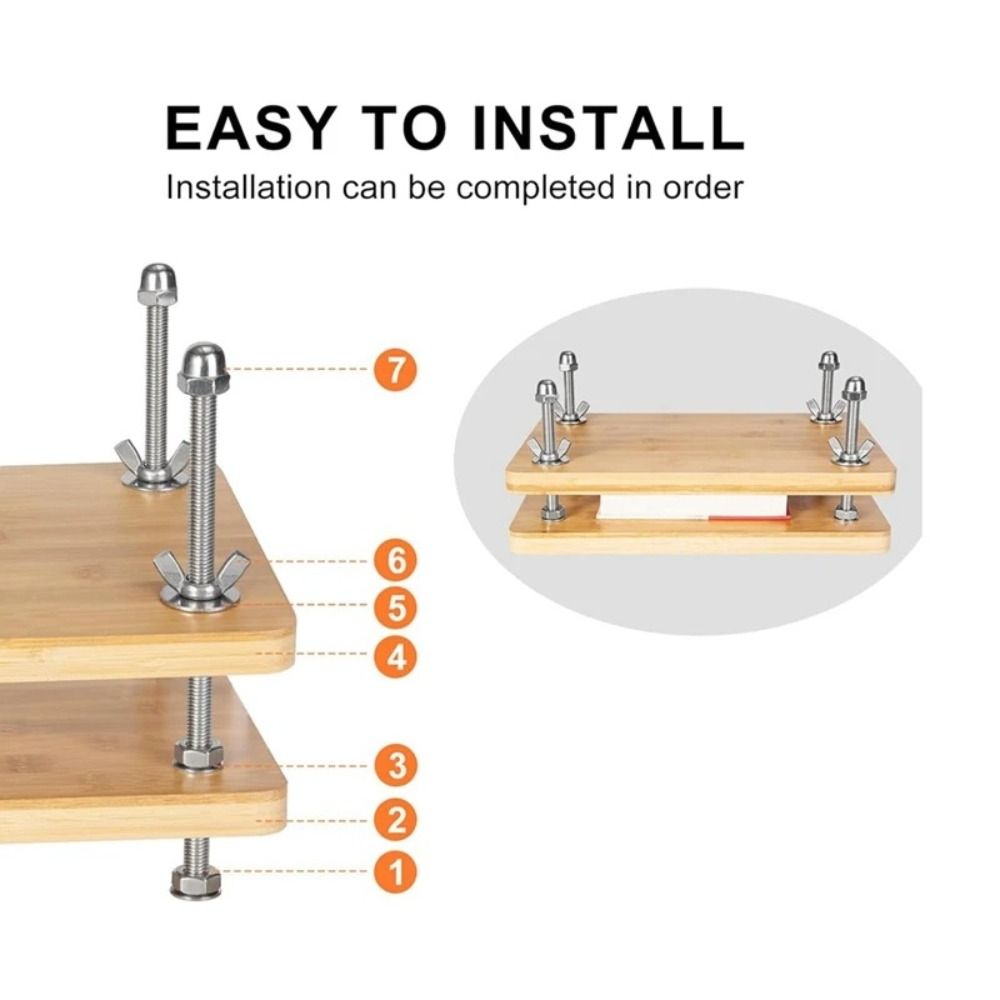 EASY TO INSTALL
Installation can be completed in order

7
6
5
4
3
2
1