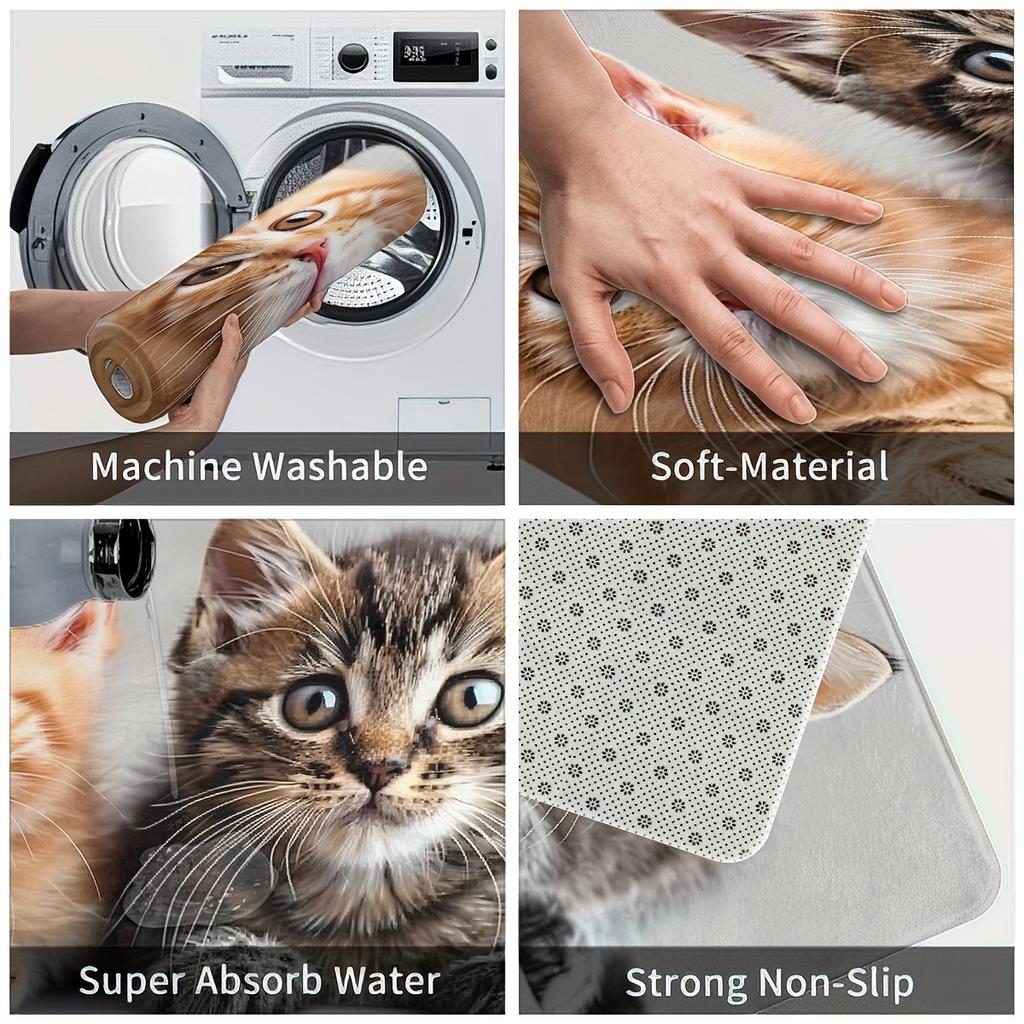 Machine Washable

Soft-Material

Super Absorb Water

Strong Non-Slip