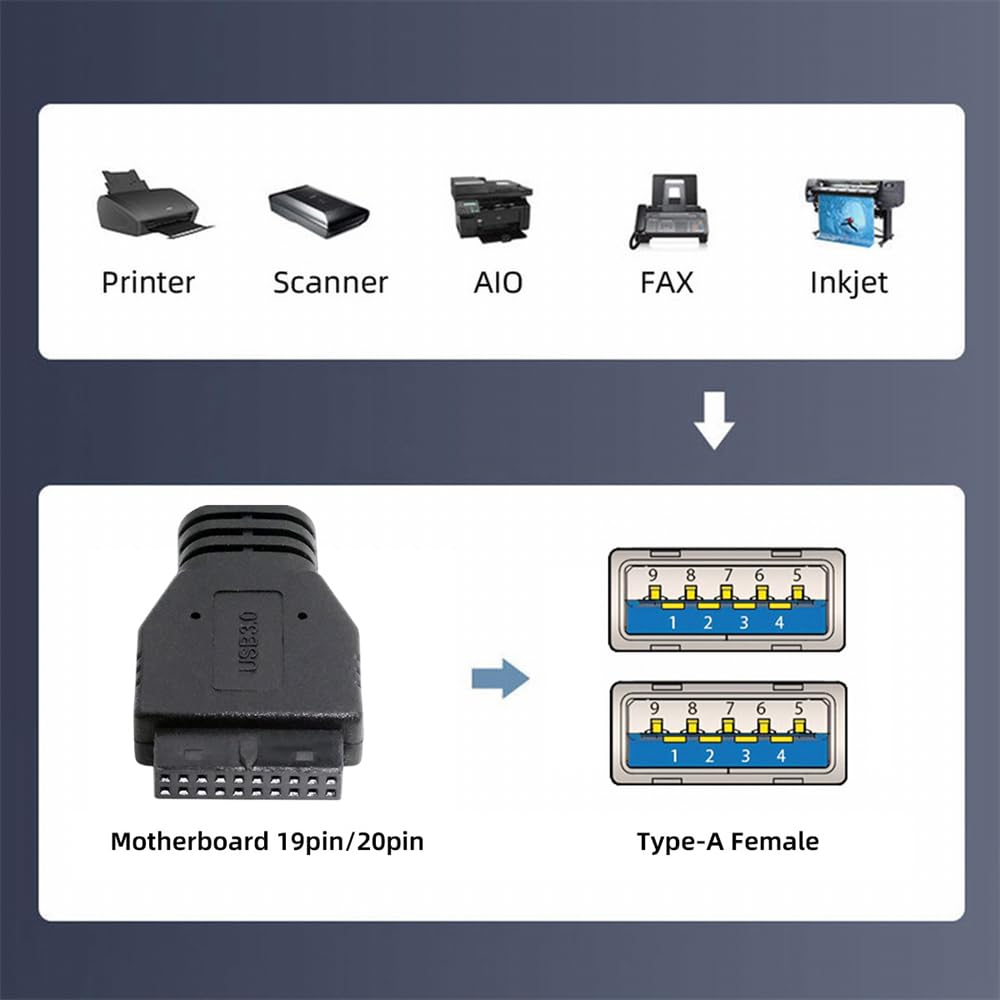 Printer Scanner AIO FAX Inkjet

USB3.0

Motherboard 19pin/20pin

9 8 7 6 5
1 2 3 4

9 8 7 6 5
1 2 3 4

Type-A Female