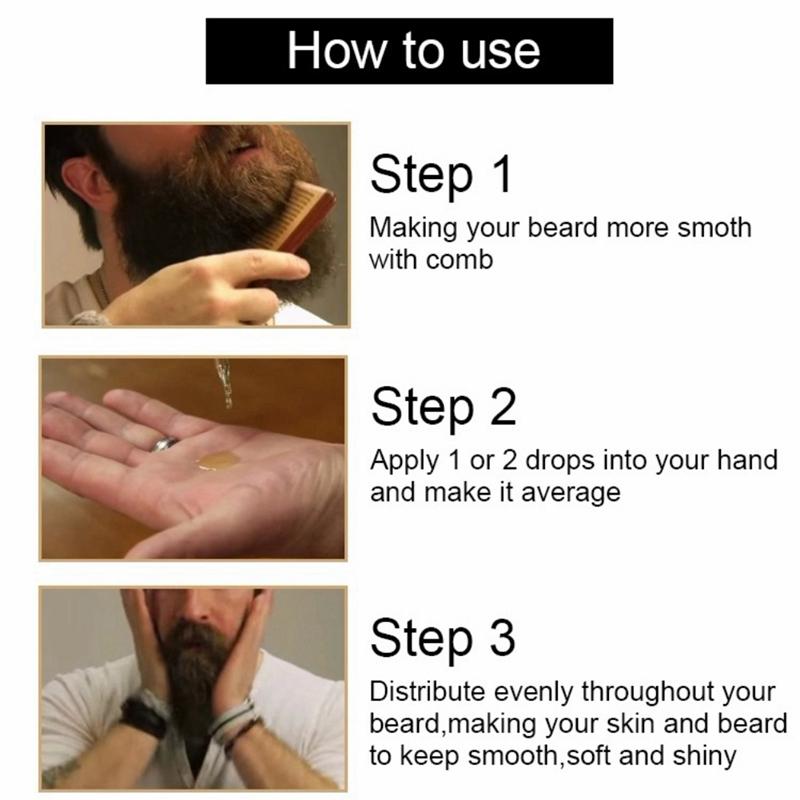 How to use

Step 1

Making your beard more smoth with comb

Step 2

Apply 1 or 2 drops into your hand and make it average

Step 3

Distribute evenly throughout your beard,making your skin and beard to keep smooth,soft and shiny