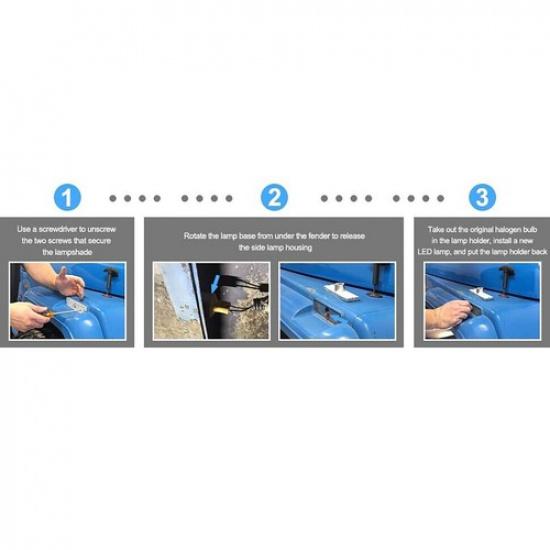 1

Use a screwdriver to unscrew the two screws that secure the lampshade

2

Rotate the lamp base from under the fender to release the side lamp housing

3

Take out the original halogen bulb in the lamp holder, install a new LED lamp, and put the lamp holder back