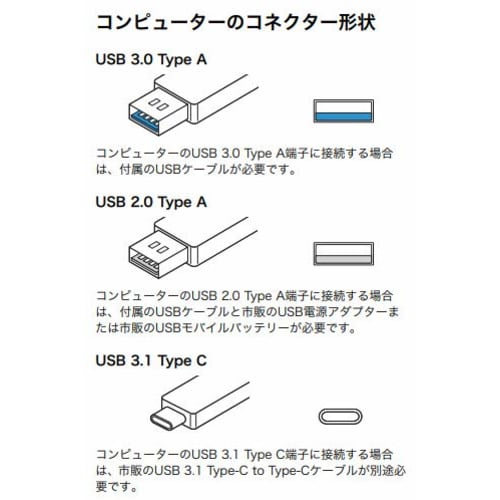 コンピューターのコネクター形状

USB 3.0 Type A

コンピューターのUSB 3.0 Type A端子に接続する場合は、付属のUSBケーブルが必要です。

USB 2.0 Type A

コンピューターのUSB 2.0 Type A端子に接続する場合は、付属のUSBケーブルと市販のUSB電源アダプターまたは市販のUSBモバイルバッテリーが必要です。

USB 3.1 Type C

コンピューターのUSB 3.1 Type C端子に接続する場合は、市販のUSB 3.1 Type-C to Type-Cケーブルが別途必要です。