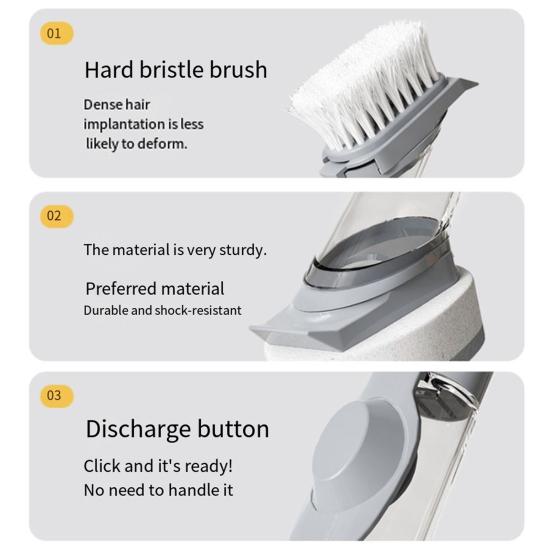 01

Hard bristle brush

Dense hair implantation is less likely to deform.

02

The material is very sturdy.

Preferred material

Durable and shock-resistant

03

Discharge button

Click and it's ready!
No need to handle it