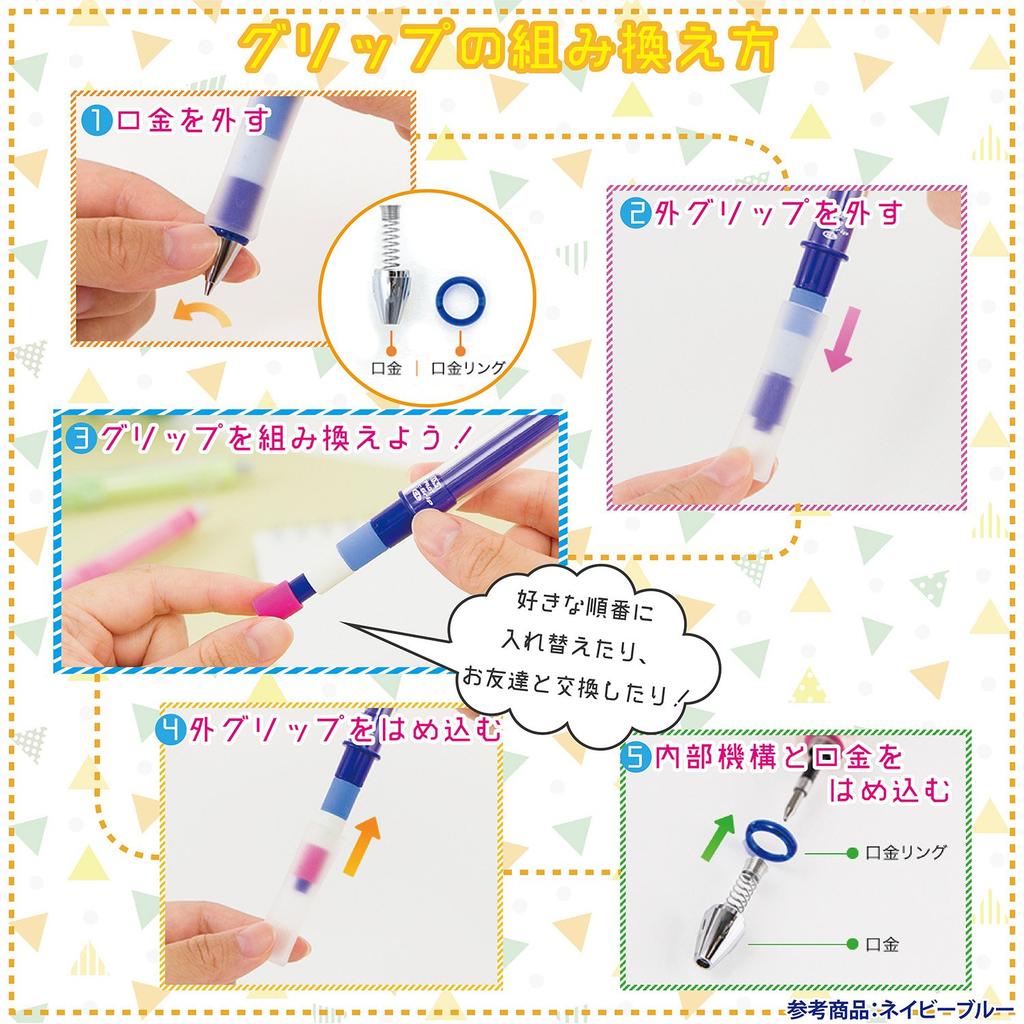 グリップの組み換え方

1 口金を外す

口金 | 口金リング

2 外グリップを外す

3 グリップを組み換えよう！

好きな順番に入れ替えたり、お友達と交換したり！

4 外グリップをはめ込む

5 内部機構と口金をはめ込む

口金リング

口金

参考商品：ネイビーブルー